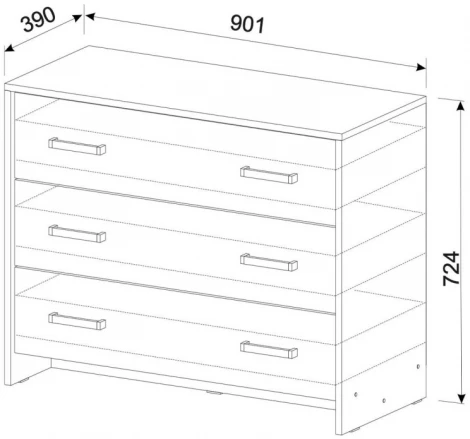 390
901
724