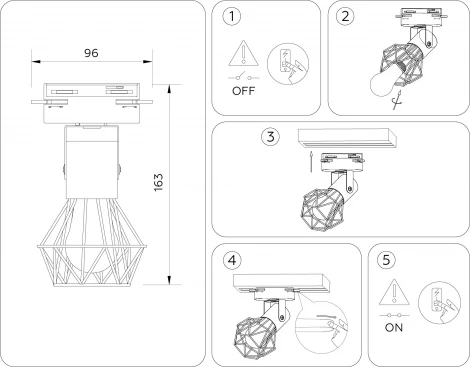 96

163

1

OFF

2

3

4

5

ON