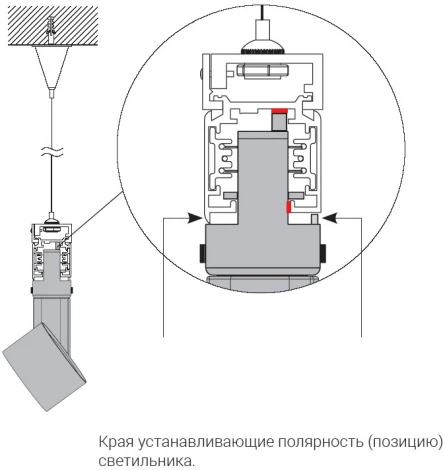 Края устанавливающие полярность (позицию) светильника.