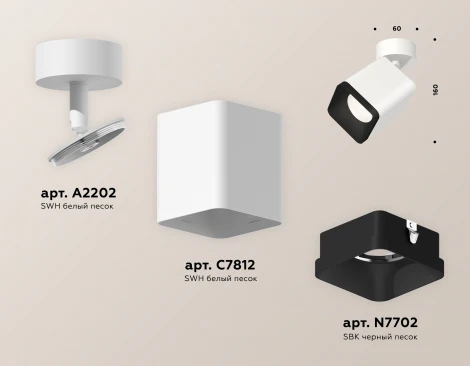 60

160

арт. A2202
SWH белый песок

арт. C7812
SWH белый песок

арт. N7702
SBK черный песок