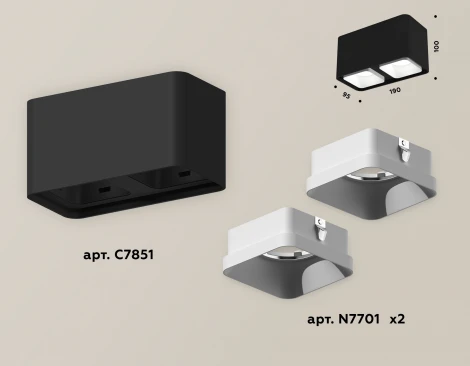 100
95
190
арт. C7851
арт. N7701 x2