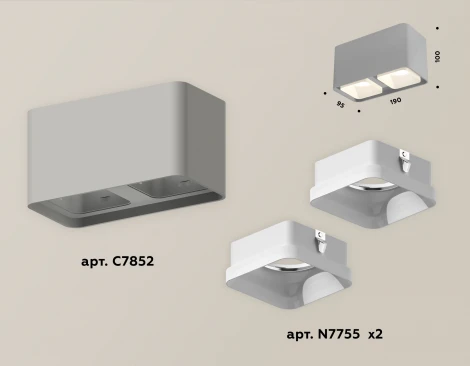 100

95

190

арт. C7852

арт. N7755 x2