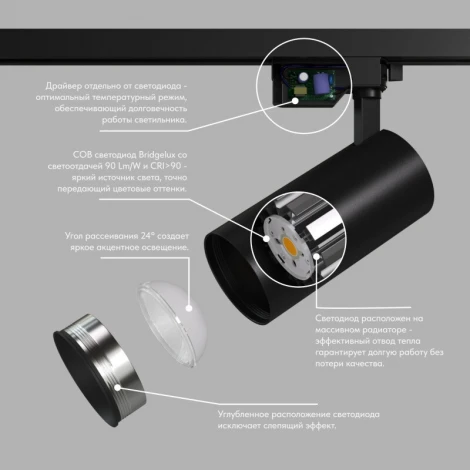 Драйвер отдельно от светодиода - оптимальный температурный режим, обеспечивающий долговечность работы светильника.

COB светодиод Bridgelux со светоотдачей 90 Lm/W и CRI>90 - яркий источник света, точно передающий цветовые оттенки.

Угол рассеивания 24° создает яркое акцентное освещение.

Светодиод расположен на массивном радиаторе - эффективный отвод тепла гарантирует долгую работу без потери качества.

Углубленное расположение светодиода исключает слепящий эффект.