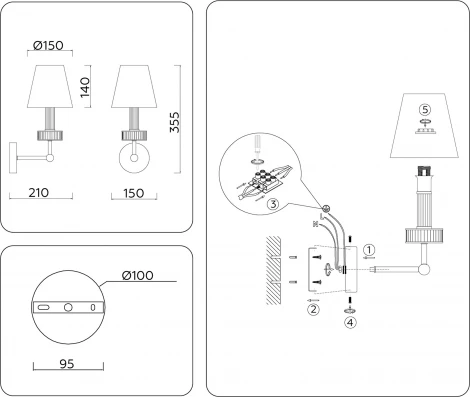 Ø150

140

355

210

150

Ø100

95

5

3

L

N

1

2

4