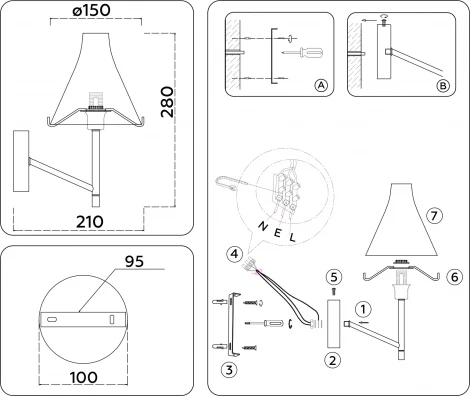 ø150
280
210
95
100
A
B
N
E
L
4
7
5
6
1
3
2