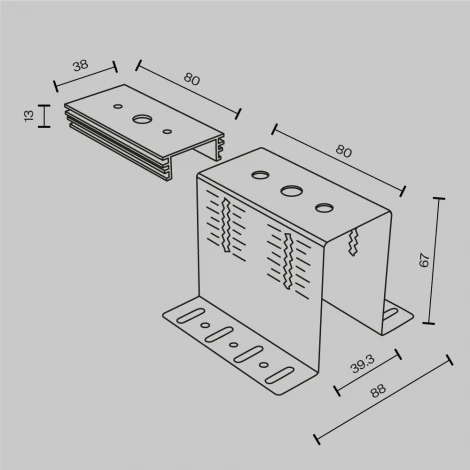 38
80
13
80
67
39,3
88