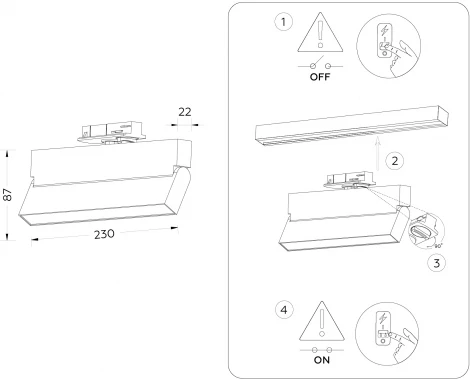 22
87
230
1
OFF
2
90°
3
4
ON