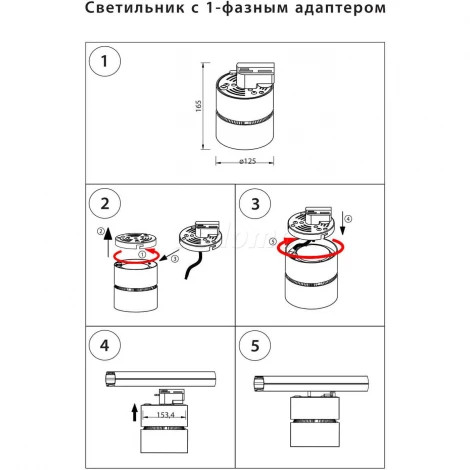 Светильник с 1-фазным адаптером

1

165

ø125

2

②

①

③

3

④

⑤

4

153,4

5