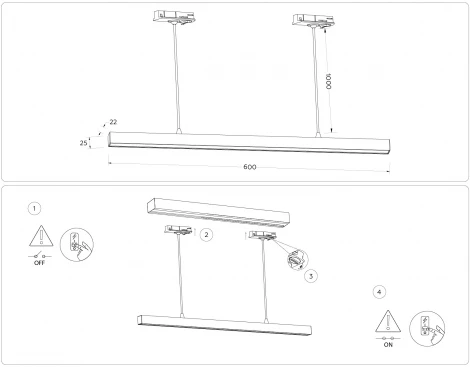 1000
22
25
600

1
OFF
2
3
4
ON