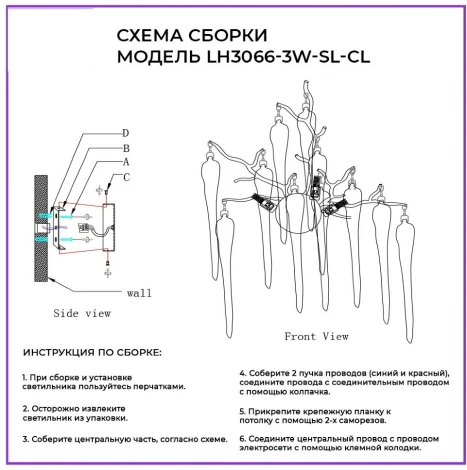 СХЕМА СБОРКИ
МОДЕЛЬ LH3066-3W-SL-CL

D
B
A
C

wall

Side view

Front View

ИНСТРУКЦИЯ ПО СБОРКЕ:

1. При сборке и установке светильника пользуйтесь перчатками.

2. Осторожно извлеките светильник из упаковки.

3. Соберите центральную часть, согласно схеме.

4. Соберите 2 пучка проводов (синий и красный), соедините провода с соединительным проводом с помощью колпачка.

5. Прикрепите крепежную планку к потолку с помощью 2-х саморезов.

6. Соедините центральный провод с проводом электросети с помощью клемной колодки.