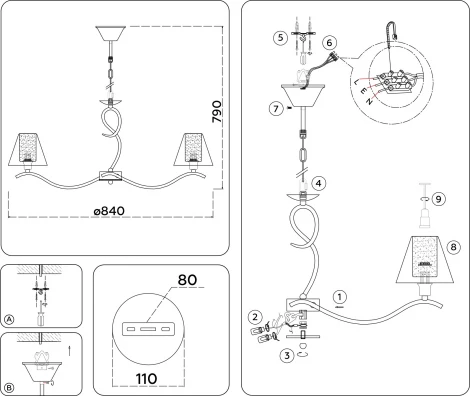 790
ø840
A
B
80
110
5
6
L
E
N
7
4
9
8
1
2
3