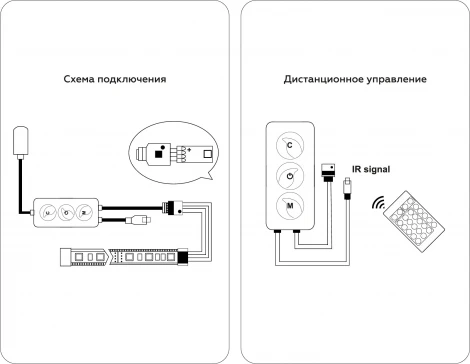 Схема подключения

+

Дистанционное управление

C

M

IR signal