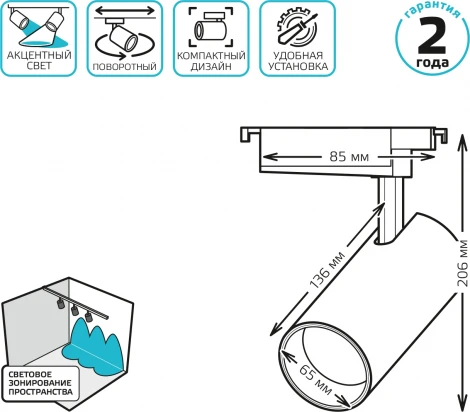 АКЦЕНТНЫЙ СВЕТ

ПОВОРОТНЫЙ

КОМПАКТНЫЙ ДИЗАЙН

УДОБНАЯ УСТАНОВКА

гарантия
2
года

85 мм

136 мм

206 мм

65 мм

СВЕТОВОЕ ЗОНИРОВАНИЕ ПРОСТРАНСТВА