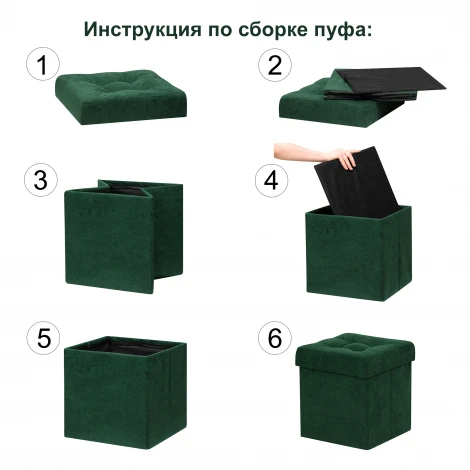 Инструкция по сборке пуфа:

1

2

3

4

5

6