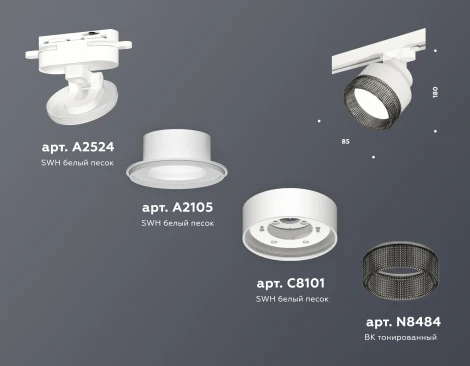 арт. A2524
SWH белый песок

арт. A2105
SWH белый песок

арт. C8101
SWH белый песок

арт. N8484
BK тонированный

180

85