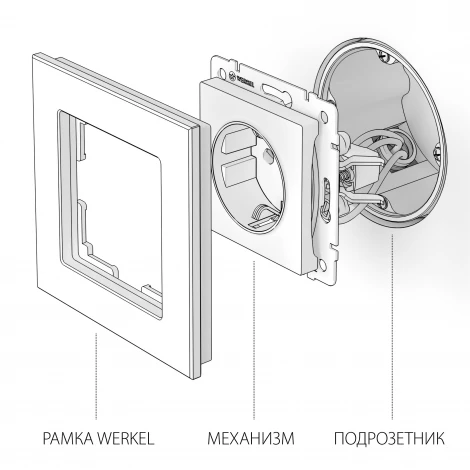 WERKEL

РАМКА WERKEL

МЕХАНИЗМ

ПОДРОЗЕТНИК