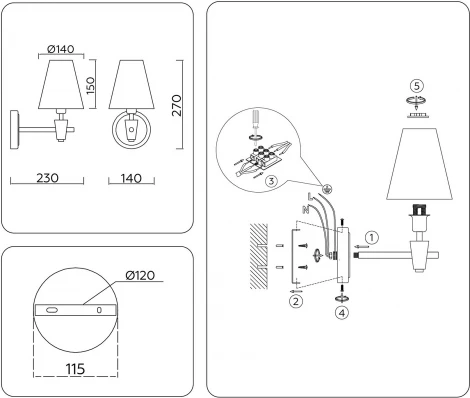 Ø140

150

270

230

140

Ø120

115

5

3

L

N

1

2

4