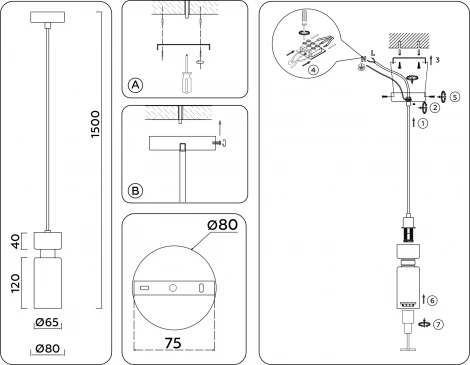 1500
40
120
Ø65
Ø80
A
B
Ø80
75
N
L
3
4
5
2
1
6
7