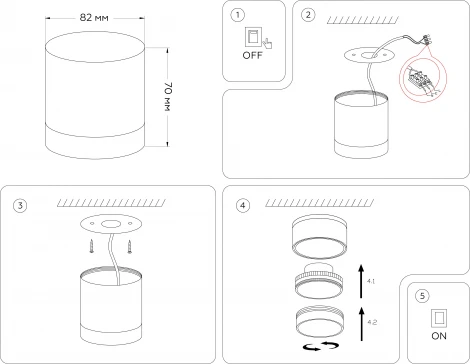 82 мм

70 мм

1

OFF

2

3

4

4.1

4.2

5

ON