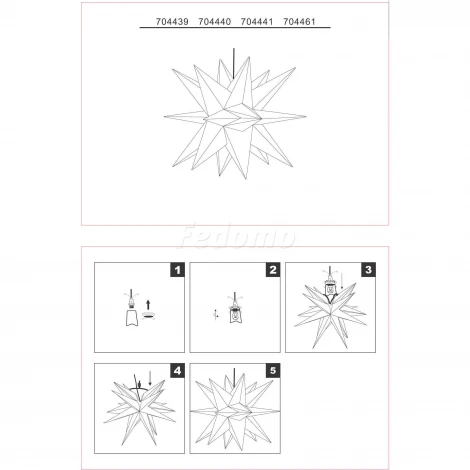 704439 704440 704441 704461

Fedomo

1

2

3

4

5