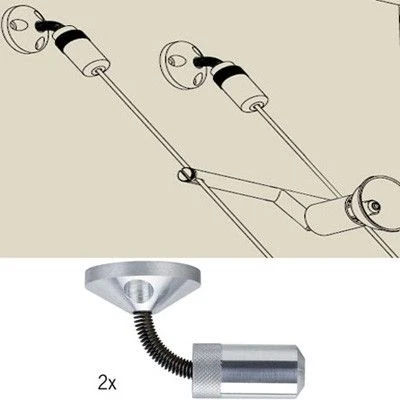 2x