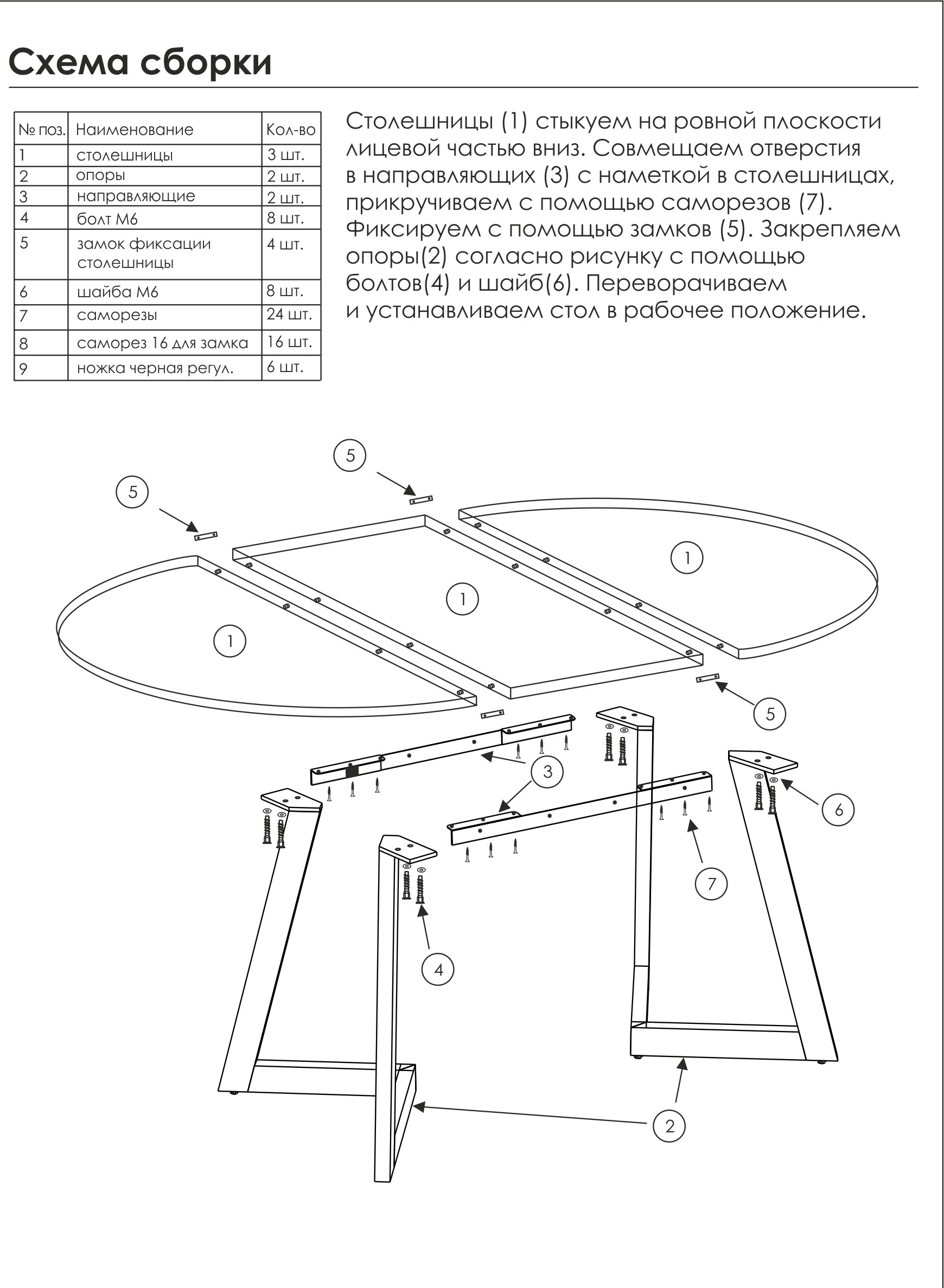 Схема сборки

| № поз. | Наименование | Кол-во |
|---|---|---|
| 1 | столешницы | 3 шт. |
| 2 | опоры | 2 шт. |
| 3 | направляющие | 2 шт. |
| 4 | болт М6 | 8 шт. |
| 5 | замок фиксации столешницы | 4 шт. |
| 6 | шайба М6 | 8 шт. |
| 7 | саморезы | 24 шт. |
| 8 | саморез 16 для замка | 16 шт. |
| 9 | ножка черная регул. | 6 шт. |

Столешницы (1) стыкуем на ровной плоскости лицевой частью вниз. Совмещаем отверстия в направляющих (3) с наметкой в столешницах, прикручиваем с помощью саморезов (7). Фиксируем с помощью замков (5). Закрепляем опоры(2) согласно рисунку с помощью болтов(4) и шайб(6). Переворачиваем и устанавливаем стол в рабочее положение.

5
5
1
1
1
5
3
6
7
4
2