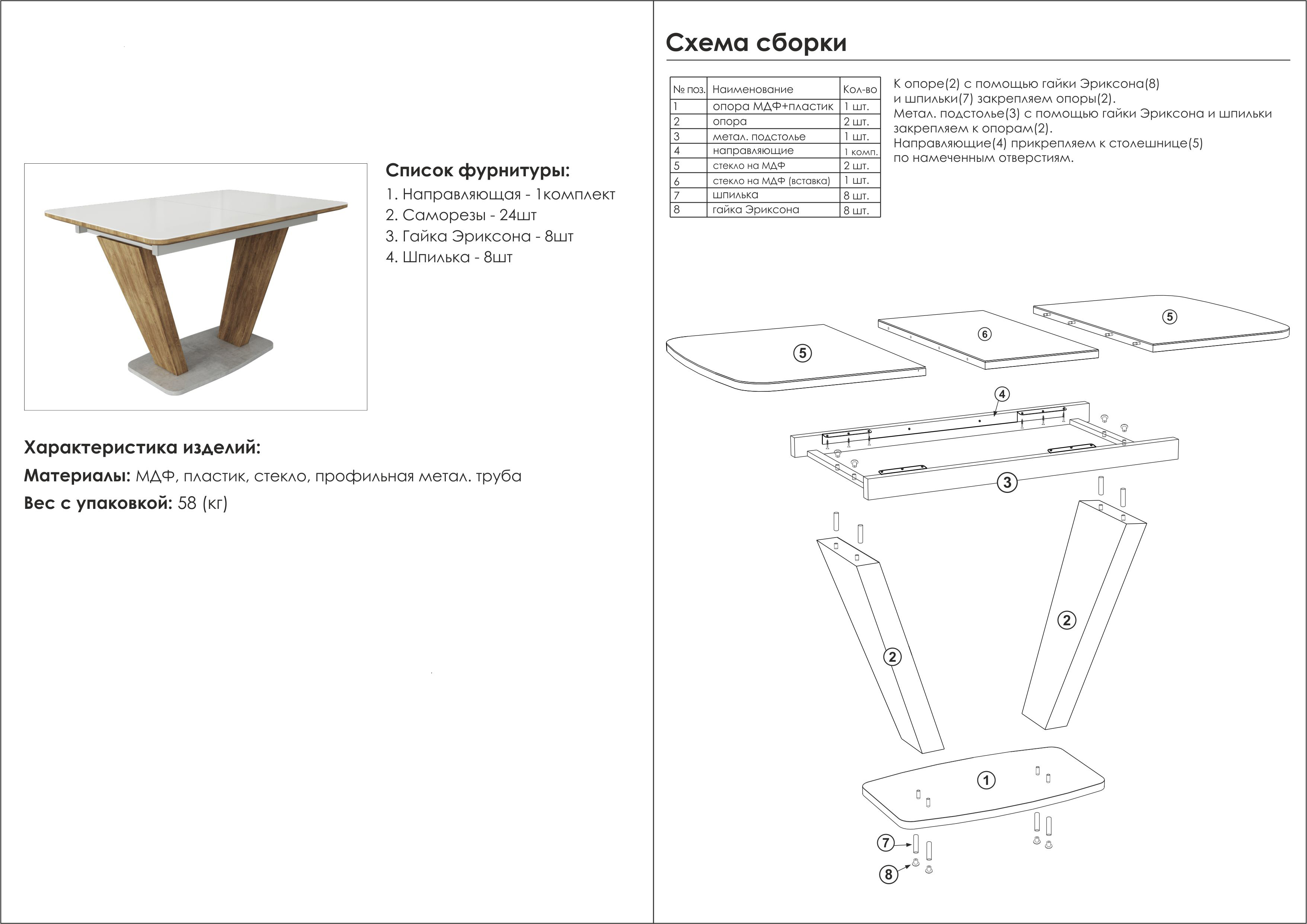 Список фурнитуры:
1. Направляющая - 1комплект
2. Саморезы - 24шт
3. Гайка Эриксона - 8шт
4. Шпилька - 8шт

Характеристика изделий:
Материалы: МДФ, пластик, стекло, профильная метал. труба
Вес с упаковкой: 58 (кг)

Схема сборки

| № поз. | Наименование | Кол-во |
|---|---|---|
| 1 | опора МДФ+пластик | 1 шт. |
| 2 | опора | 2 шт. |
| 3 | метал. подстолье | 1 шт. |
| 4 | направляющие | 1 комп. |
| 5 | стекло на МДФ | 2 шт. |
| 6 | стекло на МДФ (вставка) | 1 шт. |
| 7 | шпилька | 8 шт. |
| 8 | гайка Эриксона | 8 шт. |

К опоре(2) с помощью гайки Эриксона(8) и шпильки(7) закрепляем опоры(2).
Метал. подстолье(3) с помощью гайки Эриксона и шпильки закрепляем к опорам(2).
Направляющие(4) прикрепляем к столешнице(5) по намеченным отверстиям.

5
6
5
4
3
2
2
1
7
8