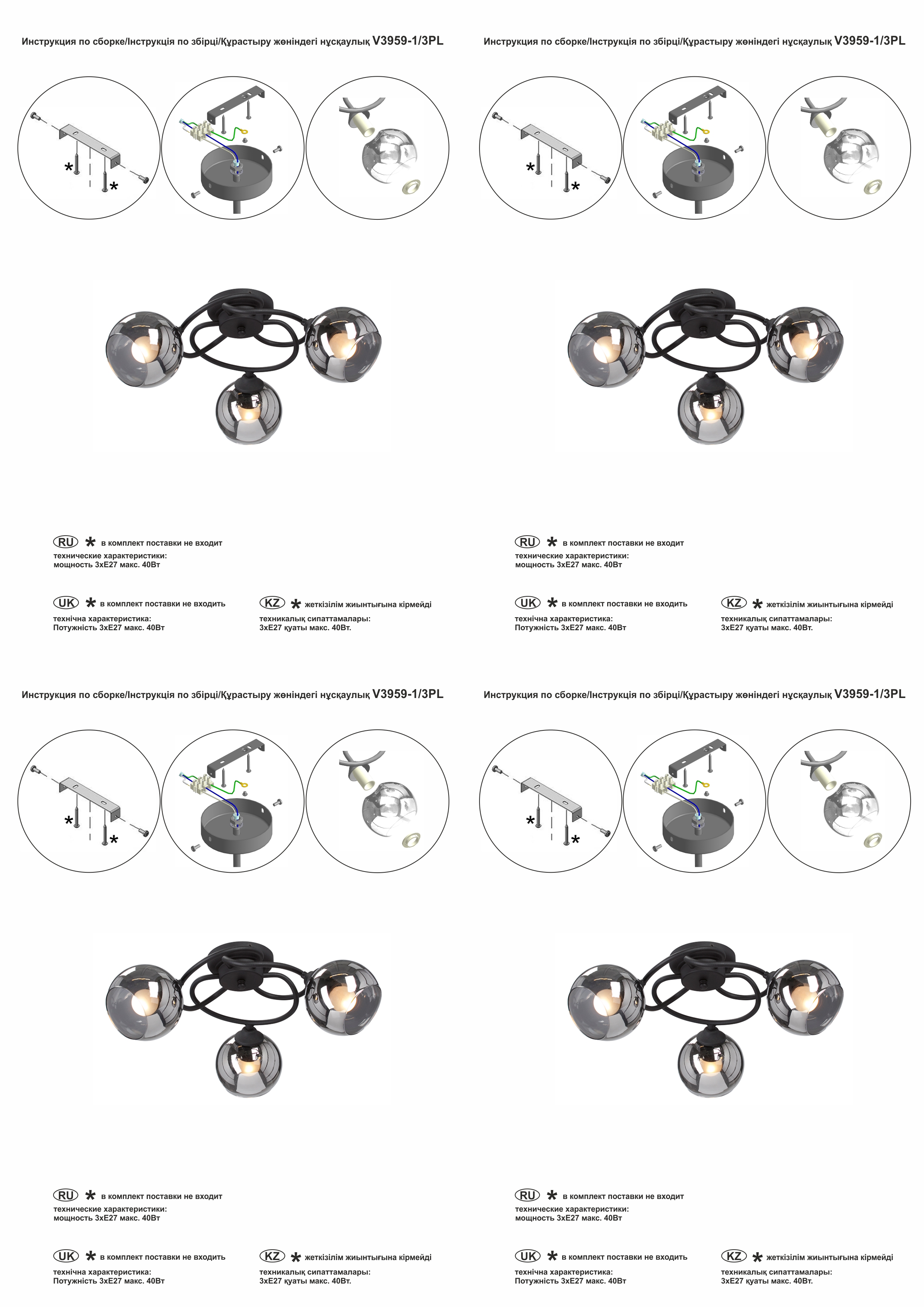 Инструкция по сборке/Інструкція по збірці/Құрастыру жөніндегі нұсқаулық V3959-1/3PL

\*

\*

RU \* в комплект поставки не входит
технические характеристики:
мощность 3хЕ27 макс. 40Вт

UK \* в комплект поставки не входить
технічна характеристика:
Потужність 3хЕ27 макс. 40Вт

KZ \* жеткізілім жиынтығына кірмейді
техникалық сипаттамалары:
3хЕ27 қуаты макс. 40Вт.

Инструкция по сборке/Інструкція по збірці/Құрастыру жөніндегі нұсқаулық V3959-1/3PL

\*

\*

RU \* в комплект поставки не входит
технические характеристики:
мощность 3хЕ27 макс. 40Вт

UK \* в комплект поставки не входить
технічна характеристика:
Потужність 3хЕ27 макс. 40Вт

KZ \* жеткізілім жиынтығына кірмейді
техникалық сипаттамалары:
3хЕ27 қуаты макс. 40Вт.

Инструкция по сборке/Інструкція по збірці/Құрастыру жөніндегі нұсқаулық V3959-1/3PL

\*

\*

RU \* в комплект поставки не входит
технические характеристики:
мощность 3хЕ27 макс. 40Вт

UK \* в комплект поставки не входить
технічна характеристика:
Потужність 3хЕ27 макс. 40Вт

KZ \* жеткізілім жиынтығына кірмейді
техникалық сипаттамалары:
3хЕ27 қуаты макс. 40Вт.

Инструкция по сборке/Інструкція по збірці/Құрастыру жөніндегі нұсқаулық V3959-1/3PL

\*

\*

RU \* в комплект поставки не входит
технические характеристики:
мощность 3хЕ27 макс. 40Вт

UK \* в комплект поставки не входить
технічна характеристика:
Потужність 3хЕ27 макс. 40Вт

KZ \* жеткізілім жиынтығына кірмейді
техникалық сипаттамалары:
3хЕ27 қуаты макс. 40Вт.