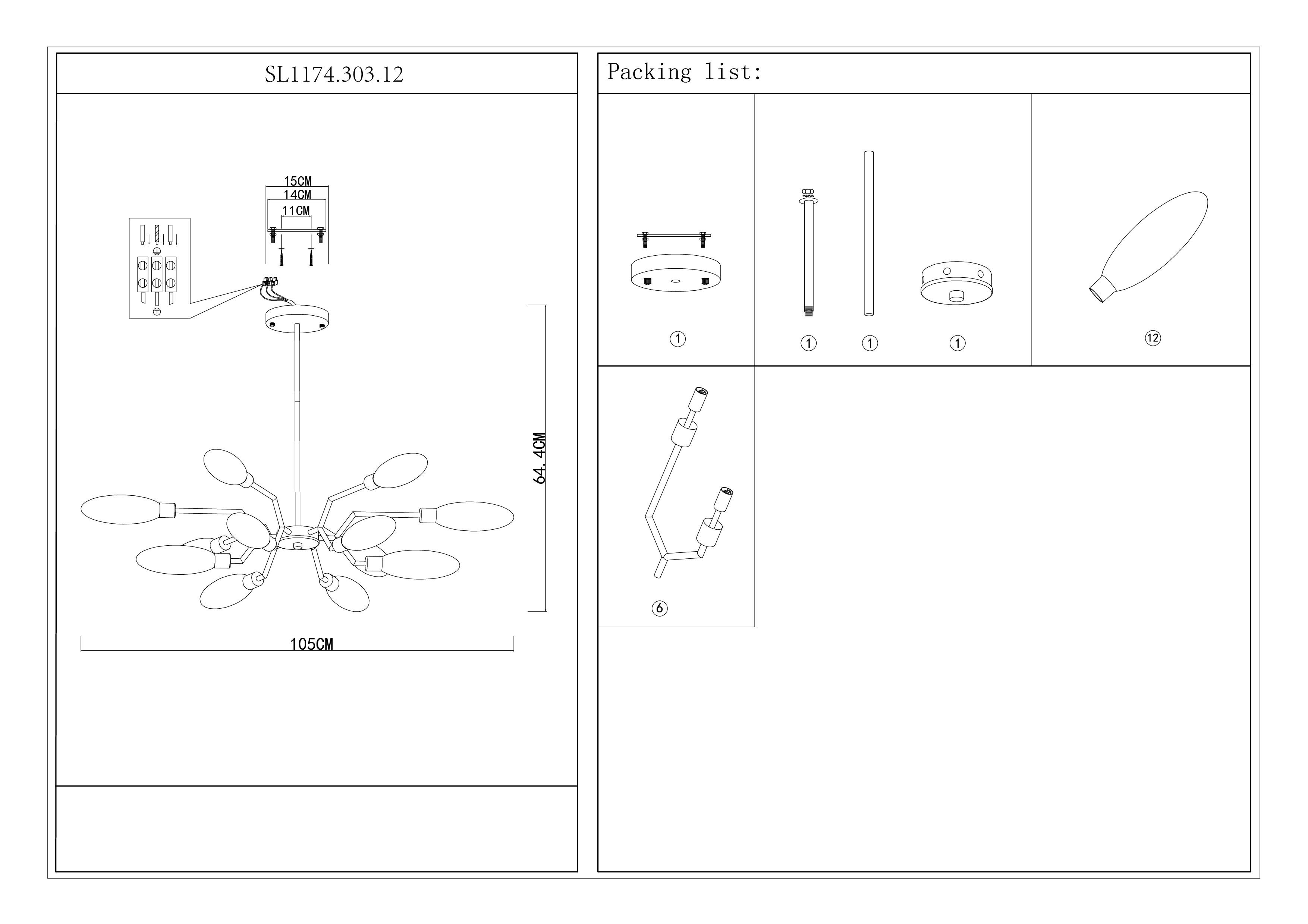 SL1174.303.12

15CM
14CM
11CM

64.4CM

105CM

Packing list:

①

① ① ①

⑫

⑥