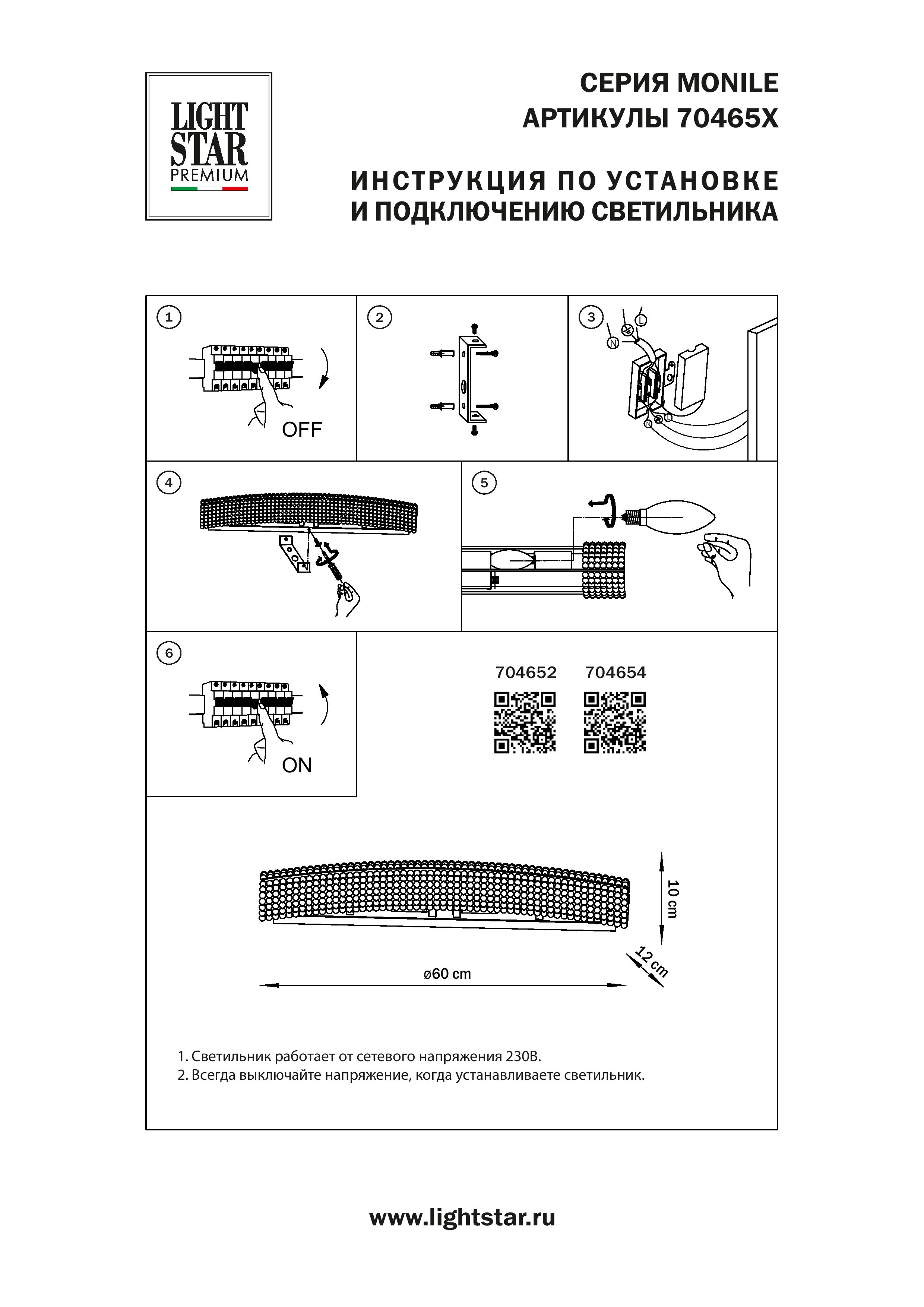 LIGHT STAR PREMIUM

СЕРИЯ MONILE
АРТИКУЛЫ 70465X

ИНСТРУКЦИЯ ПО УСТАНОВКЕ
И ПОДКЛЮЧЕНИЮ СВЕТИЛЬНИКА

1

OFF

2

3

N

L

N

L

4

5

6

ON

704652

704654

10 cm

12 cm

ø60 cm

1. Светильник работает от сетевого напряжения 230В.
2. Всегда выключайте напряжение, когда устанавливаете светильник.

www.lightstar.ru