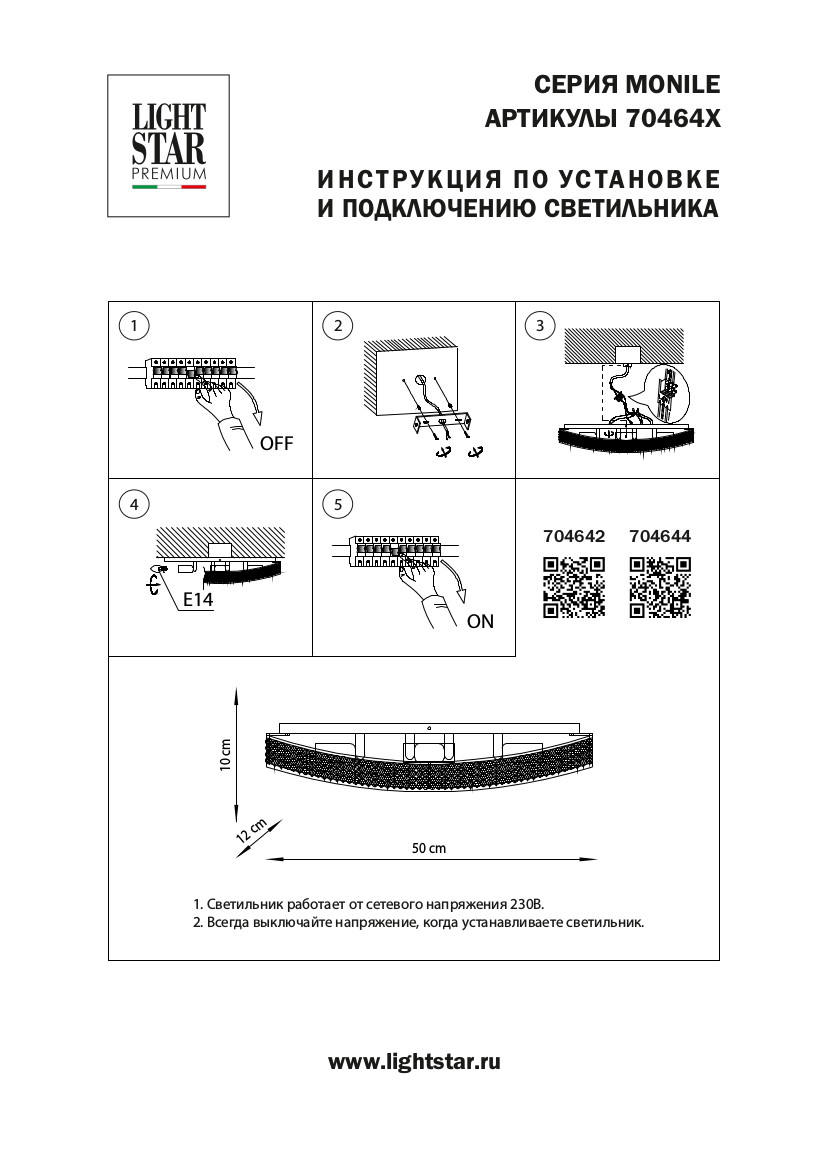 LIGHT
STAR
PREMIUM

СЕРИЯ MONILE
АРТИКУЛЫ 70464X

ИНСТРУКЦИЯ ПО УСТАНОВКЕ
И ПОДКЛЮЧЕНИЮ СВЕТИЛЬНИКА

1

OFF

2

3

4

E14

5

ON

704642 704644

10 cm

12 cm

50 cm

1. Светильник работает от сетевого напряжения 230В.
2. Всегда выключайте напряжение, когда устанавливаете светильник.

www.lightstar.ru