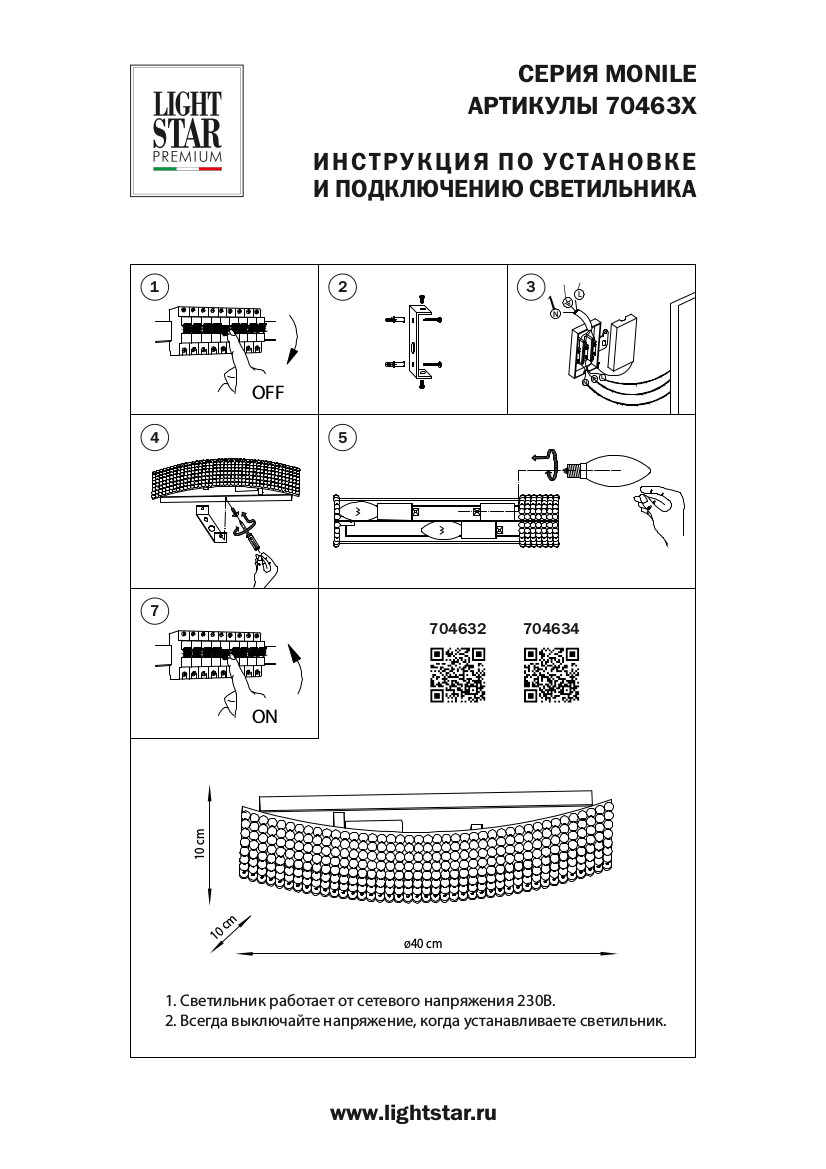 LIGHT STAR PREMIUM

СЕРИЯ MONILE
АРТИКУЛЫ 70463X

ИНСТРУКЦИЯ ПО УСТАНОВКЕ
И ПОДКЛЮЧЕНИЮ СВЕТИЛЬНИКА

1
OFF

2

3
N
L

4

5

7
ON

704632 704634

10 cm
10 cm
ø40 cm

1. Светильник работает от сетевого напряжения 230В.
2. Всегда выключайте напряжение, когда устанавливаете светильник.

www.lightstar.ru