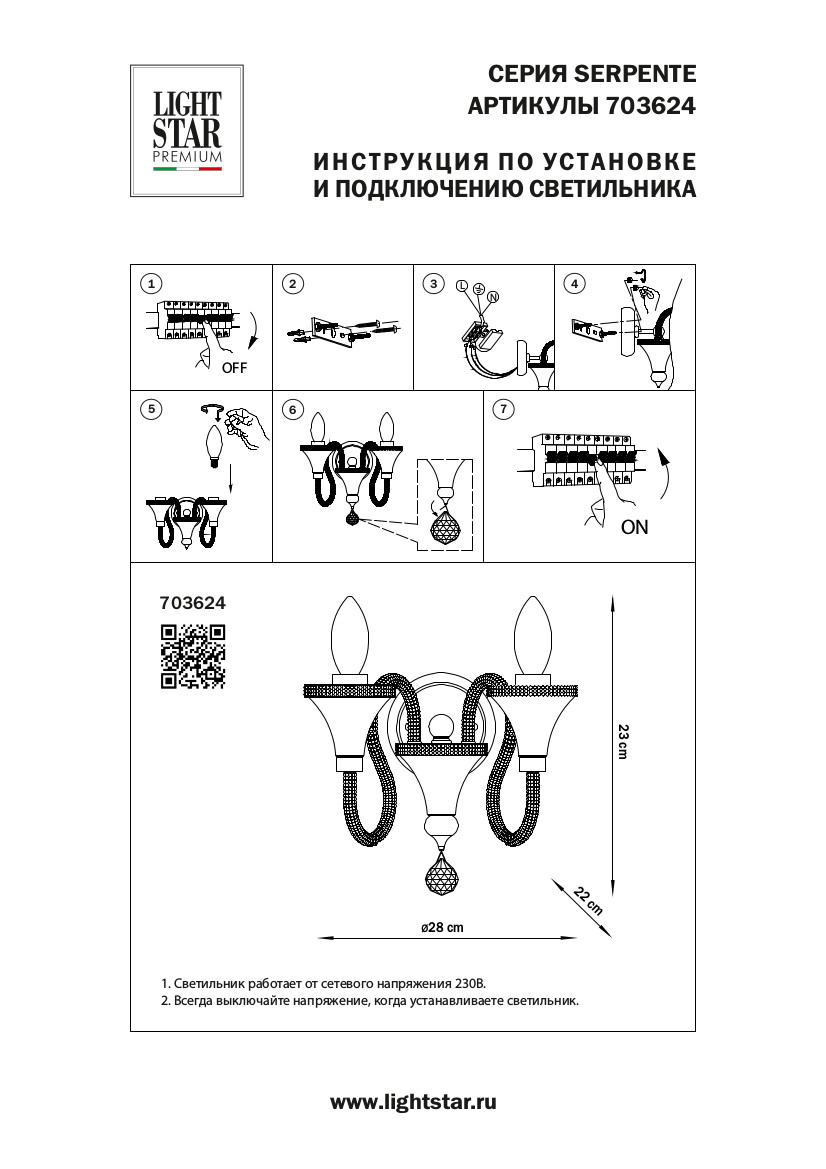 LIGHT STAR PREMIUM

СЕРИЯ SERPENTE
АРТИКУЛЫ 703624

ИНСТРУКЦИЯ ПО УСТАНОВКЕ
И ПОДКЛЮЧЕНИЮ СВЕТИЛЬНИКА

1
OFF

2

3
L
N

4

5

6

7
ON

703624

23 cm
22 cm
ø28 cm

1. Светильник работает от сетевого напряжения 230В.
2. Всегда выключайте напряжение, когда устанавливаете светильник.

www.lightstar.ru