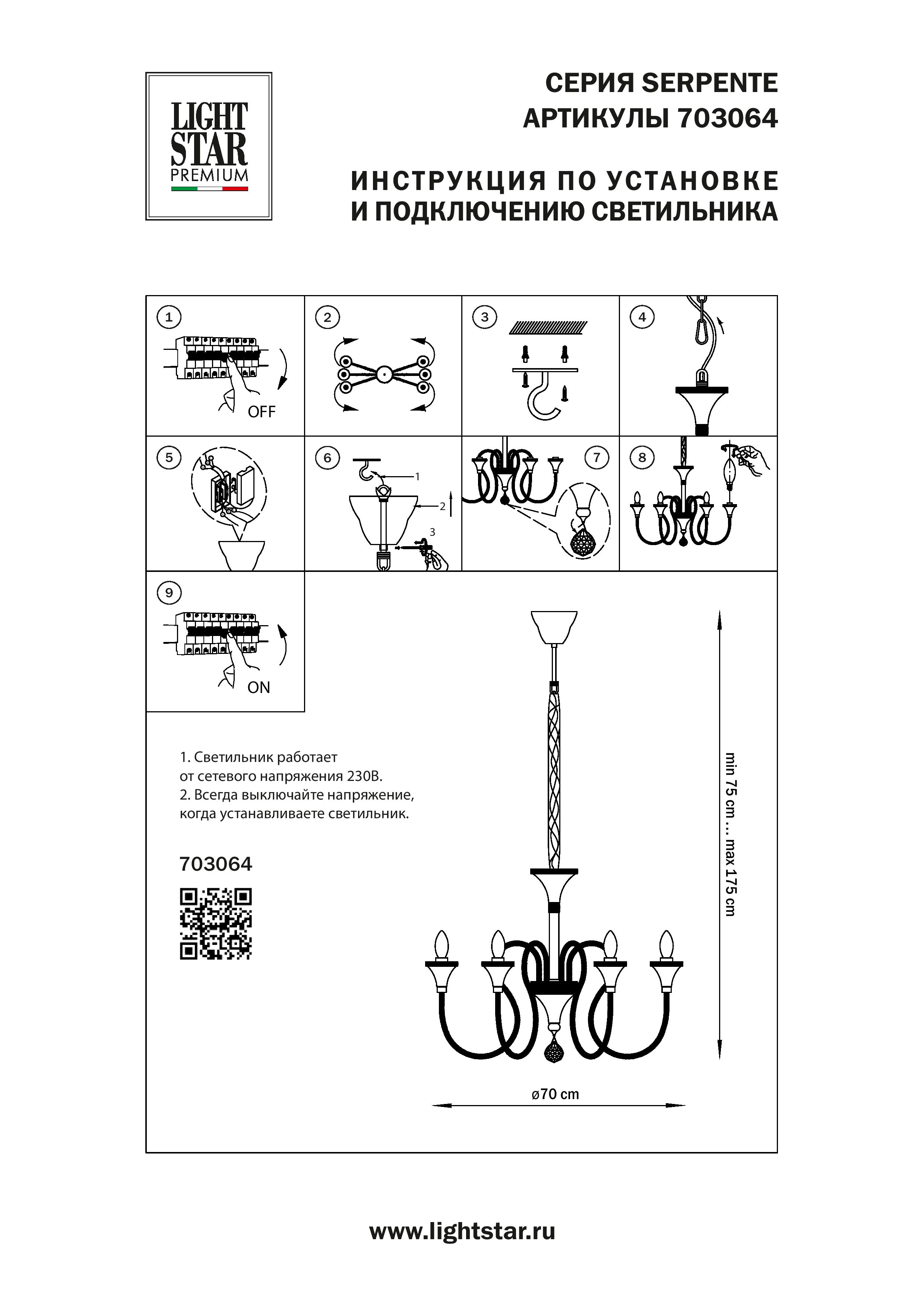 LIGHT STAR PREMIUM

СЕРИЯ SERPENTE
АРТИКУЛЫ 703064

ИНСТРУКЦИЯ ПО УСТАНОВКЕ
И ПОДКЛЮЧЕНИЮ СВЕТИЛЬНИКА

1
OFF

2

3

4

5

6
1
2
3

7

8

9
ON

1. Светильник работает от сетевого напряжения 230В.
2. Всегда выключайте напряжение, когда устанавливаете светильник.

703064

min 75 cm ... max 175 cm

ø70 cm

www.lightstar.ru