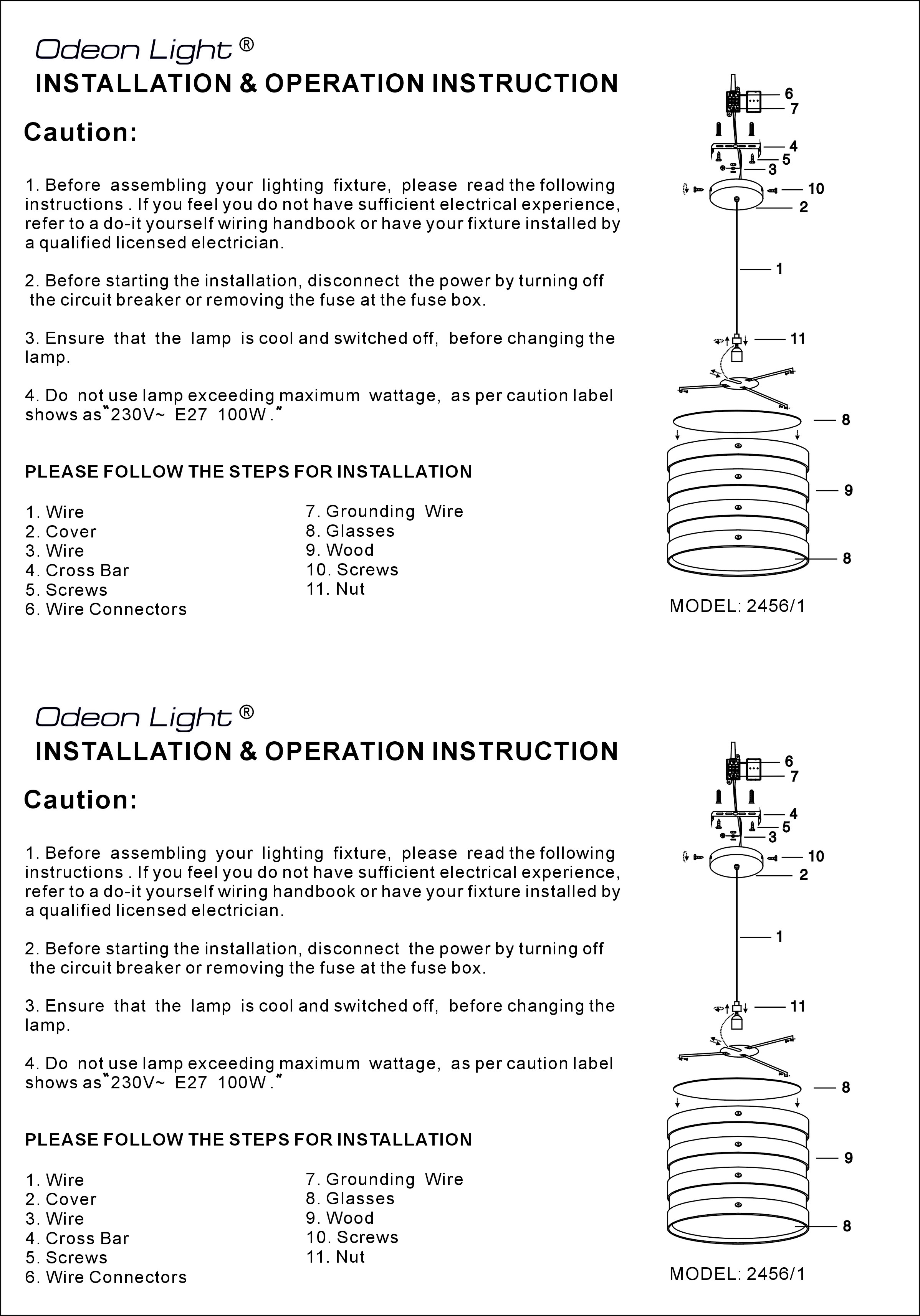 Odeon Light ®
INSTALLATION & OPERATION INSTRUCTION

Caution:

1. Before assembling your lighting fixture, please read the following instructions . If you feel you do not have sufficient electrical experience, refer to a do-it yourself wiring handbook or have your fixture installed by a qualified licensed electrician.

2. Before starting the installation, disconnect the power by turning off the circuit breaker or removing the fuse at the fuse box.

3. Ensure that the lamp is cool and switched off, before changing the lamp.

4. Do not use lamp exceeding maximum wattage, as per caution label shows as"230V~ E27 100W ."

PLEASE FOLLOW THE STEPS FOR INSTALLATION

1. Wire
2. Cover
3. Wire
4. Cross Bar
5. Screws
6. Wire Connectors

7. Grounding Wire
8. Glasses
9. Wood
10. Screws
11. Nut

6
7
4
5
3
10
2
1
11
8
9
8

MODEL: 2456/1

Odeon Light ®
INSTALLATION & OPERATION INSTRUCTION

Caution:

1. Before assembling your lighting fixture, please read the following instructions . If you feel you do not have sufficient electrical experience, refer to a do-it yourself wiring handbook or have your fixture installed by a qualified licensed electrician.

2. Before starting the installation, disconnect the power by turning off the circuit breaker or removing the fuse at the fuse box.

3. Ensure that the lamp is cool and switched off, before changing the lamp.

4. Do not use lamp exceeding maximum wattage, as per caution label shows as"230V~ E27 100W ."

PLEASE FOLLOW THE STEPS FOR INSTALLATION

1. Wire
2. Cover
3. Wire
4. Cross Bar
5. Screws
6. Wire Connectors

7. Grounding Wire
8. Glasses
9. Wood
10. Screws
11. Nut

6
7
4
5
3
10
2
1
11
8
9
8

MODEL: 2456/1