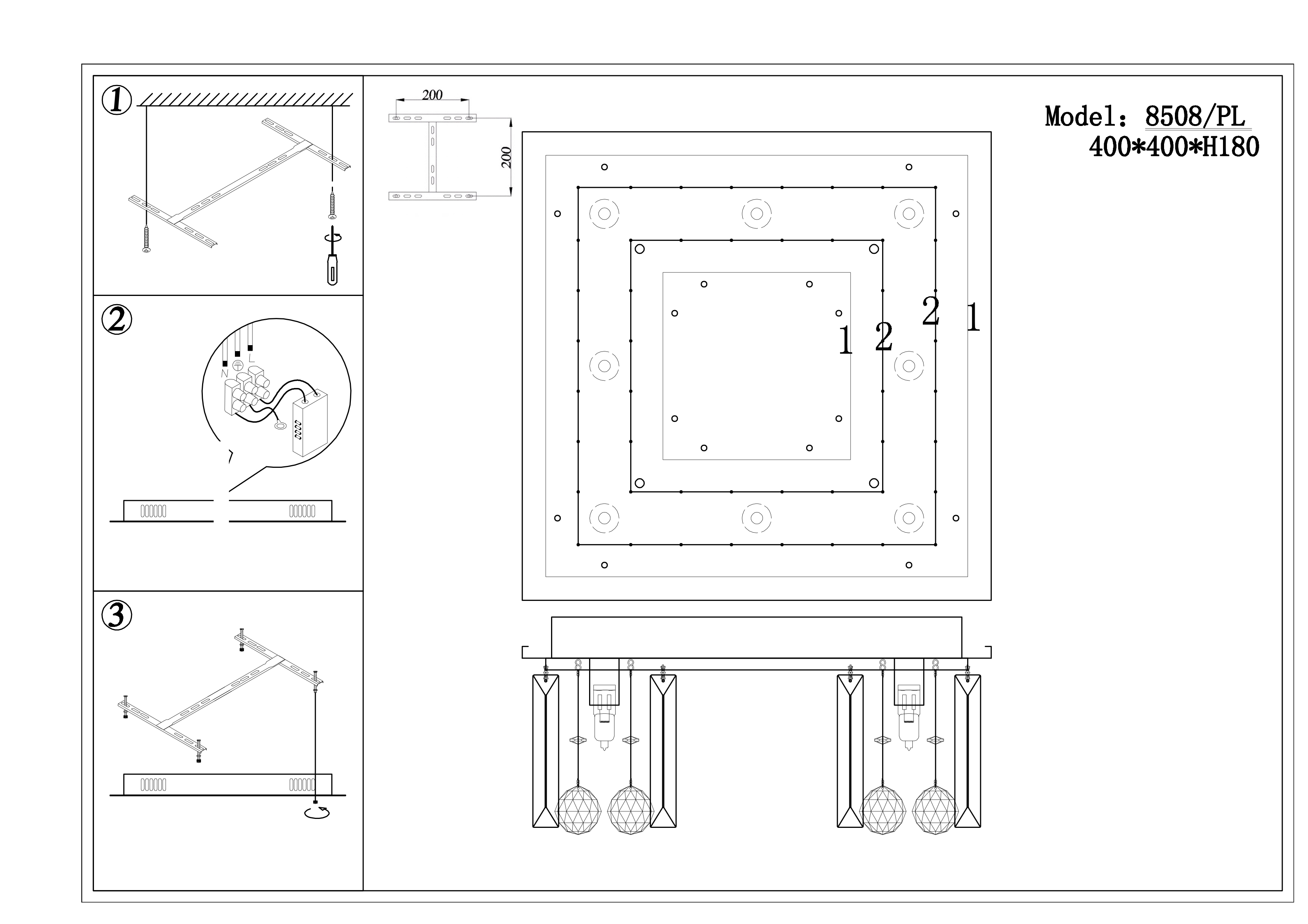 ①

②

N L

③

200

200

Model: 8508/PL
400*400*H180

1 2 2 1