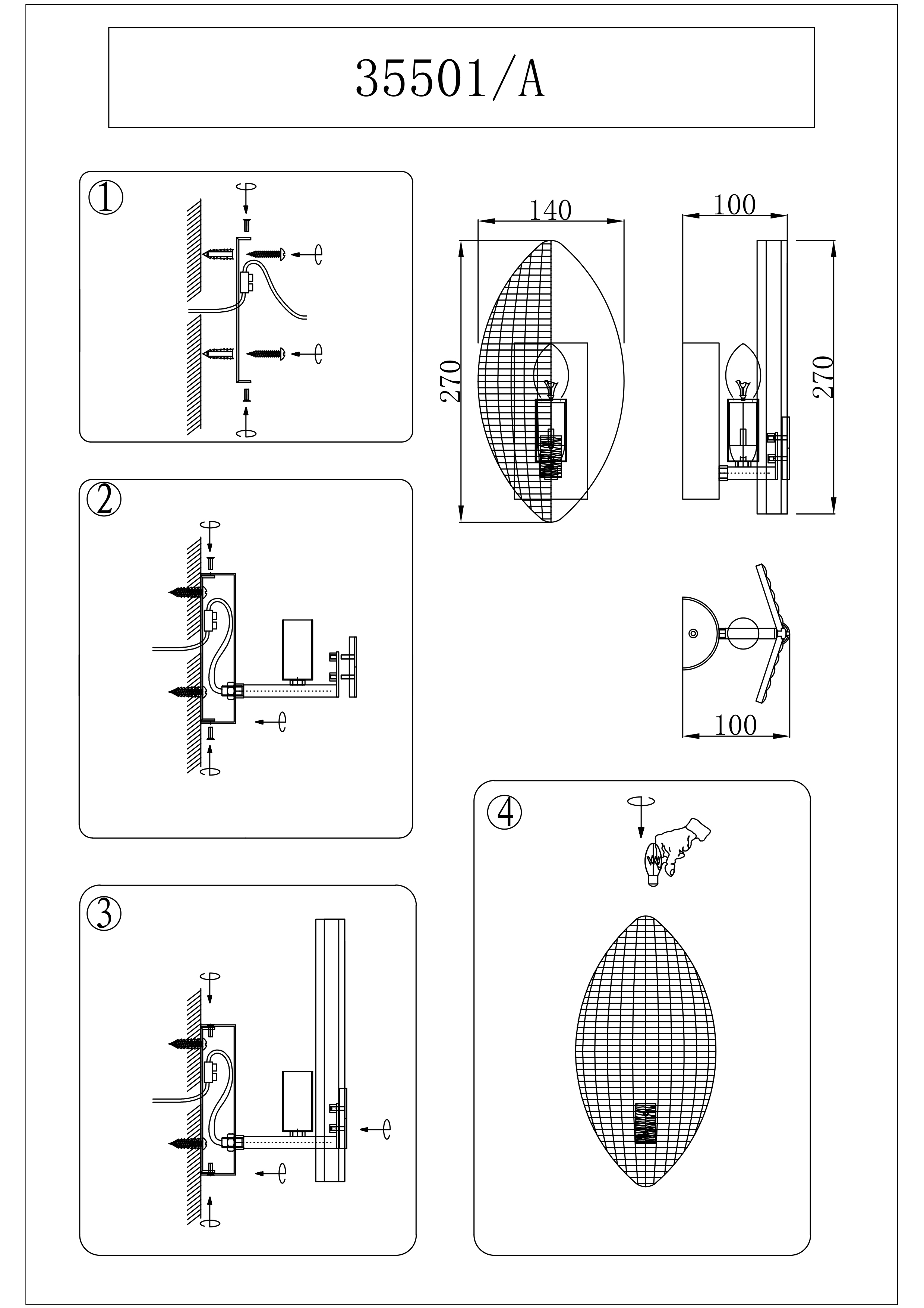 35501/A

①

140

270

100

270

②

100

③

④