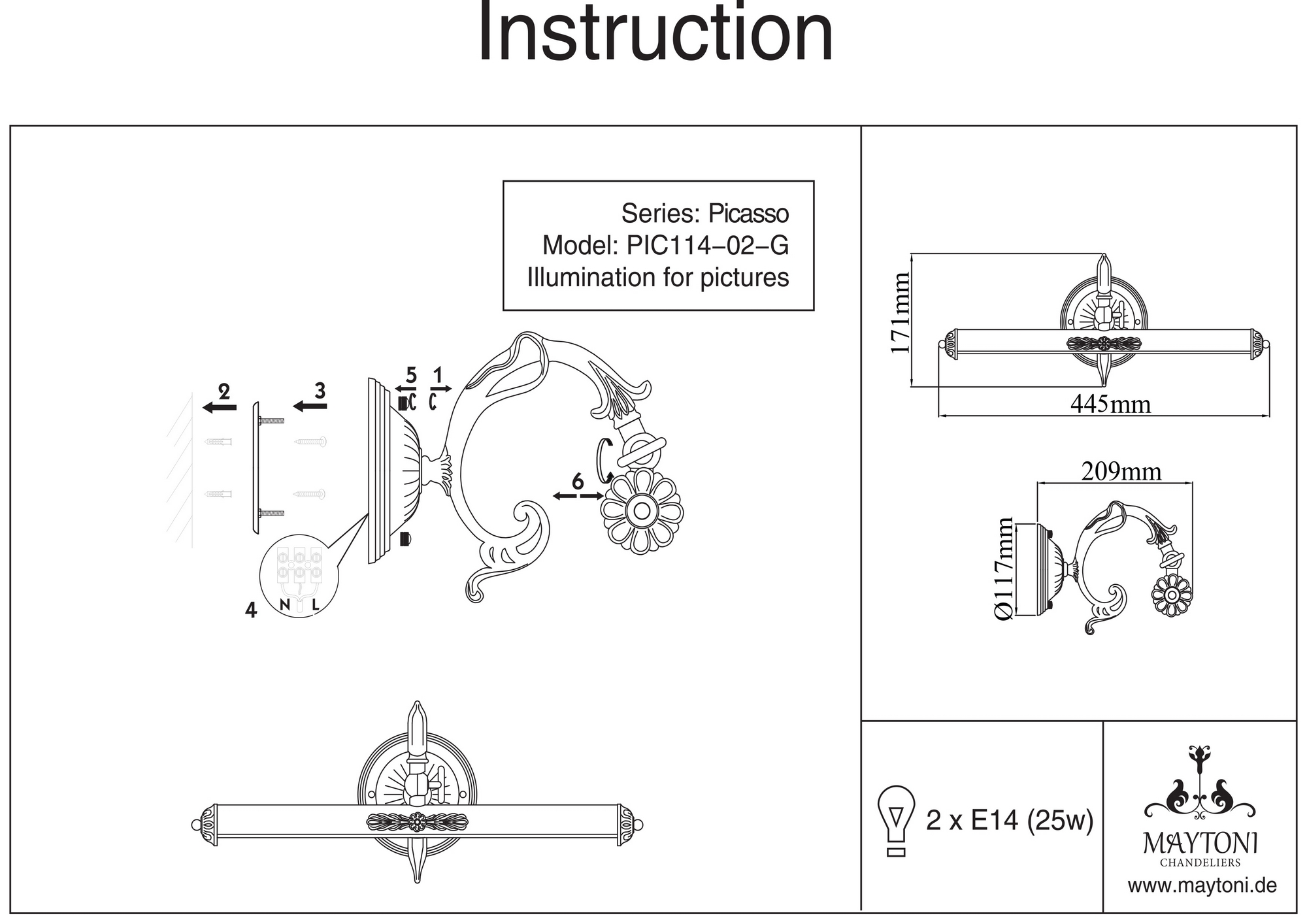 Instruction

Series: Picasso
Model: PIC114-02-G
Illumination for pictures

2 3 5 1 6 4 N L

171mm
445mm
209mm
Ø117mm

2 x E14 (25w)

MAYTONI
CHANDELIERS
www.maytoni.de