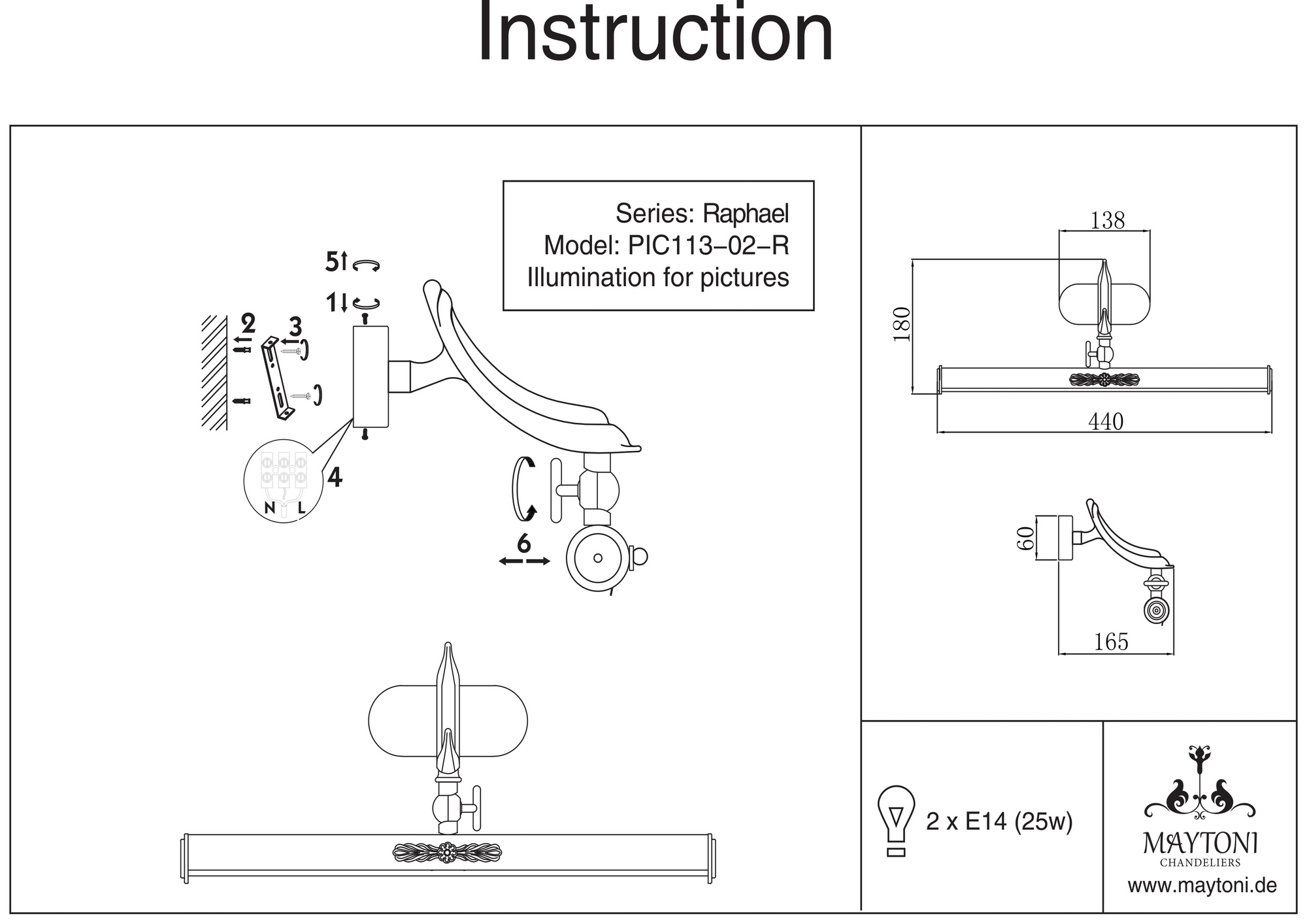 Instruction

Series: Raphael
Model: PIC113-02-R
Illumination for pictures

5
1
2
3
4
N L
6

138
180
440
60
165

2 x E14 (25w)

MAYTONI
CHANDELIERS
www.maytoni.de