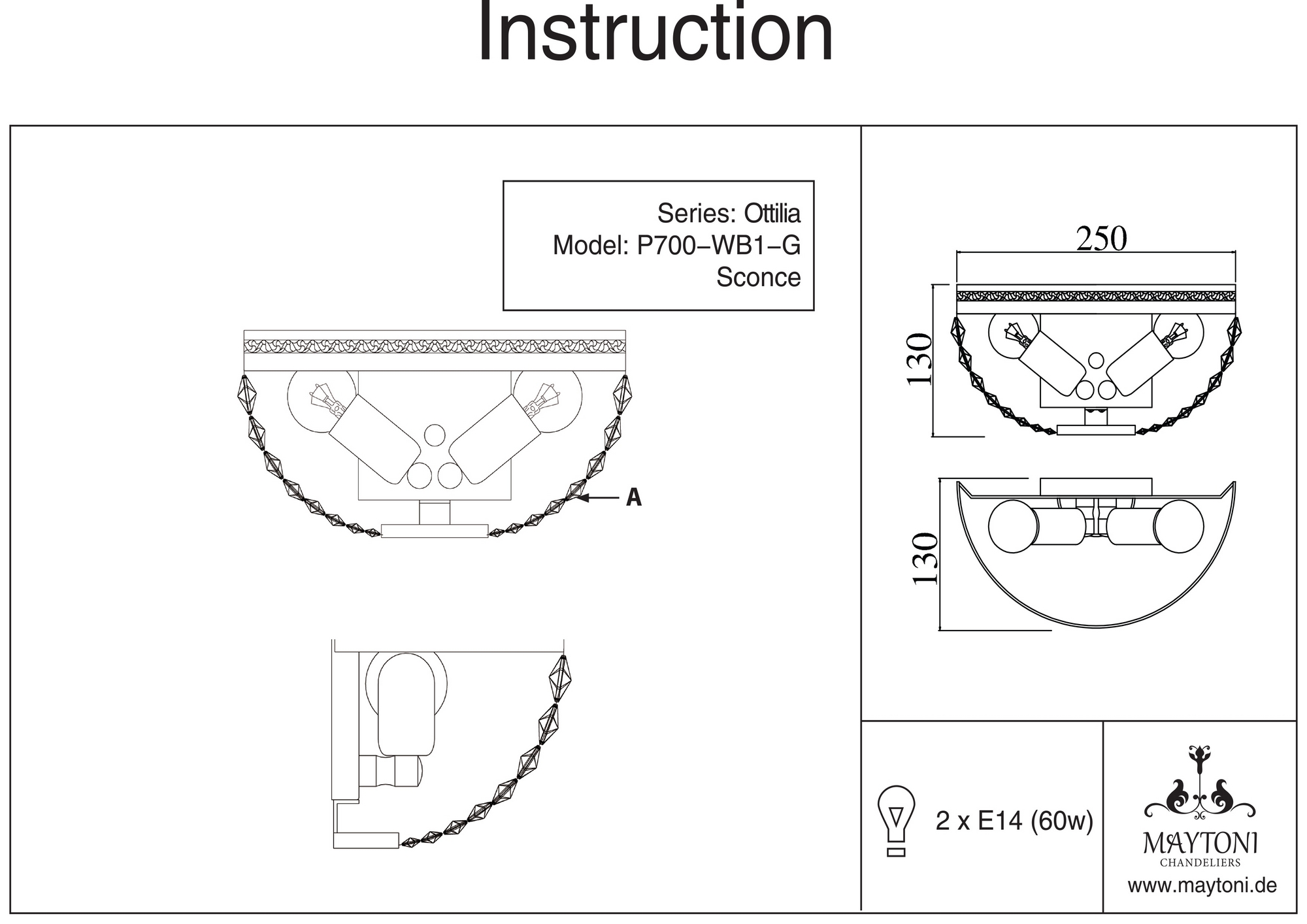 Instruction

Series: Ottilia
Model: P700–WB1–G
Sconce

A

250

130

130

2 x E14 (60w)

MAYTONI
CHANDELIERS
www.maytoni.de