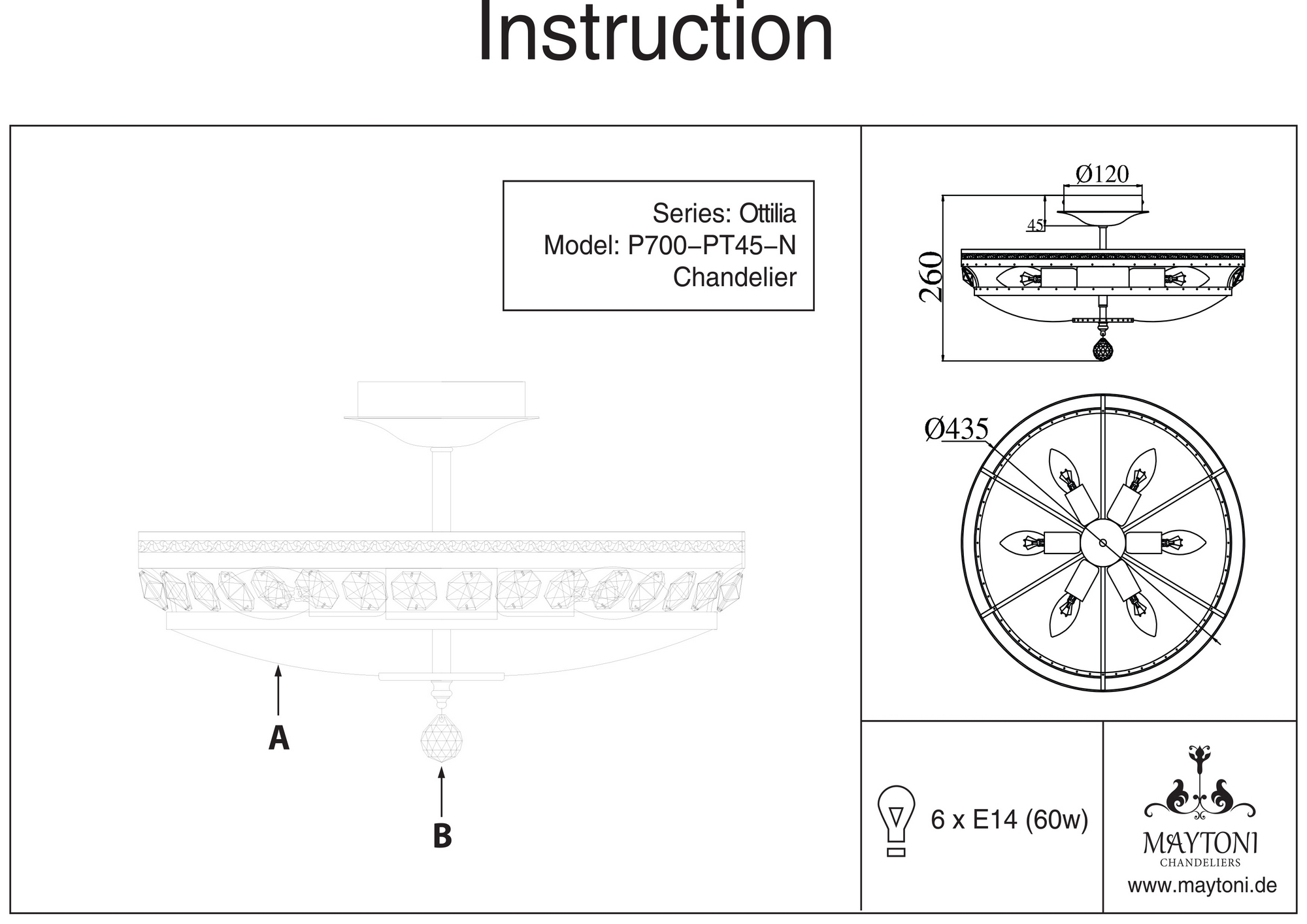 Instruction

Series: Ottilia
Model: P700–PT45–N
Chandelier

A

B

Ø120

45

260

Ø435

6 x E14 (60w)

MAYTONI
CHANDELIERS
www.maytoni.de