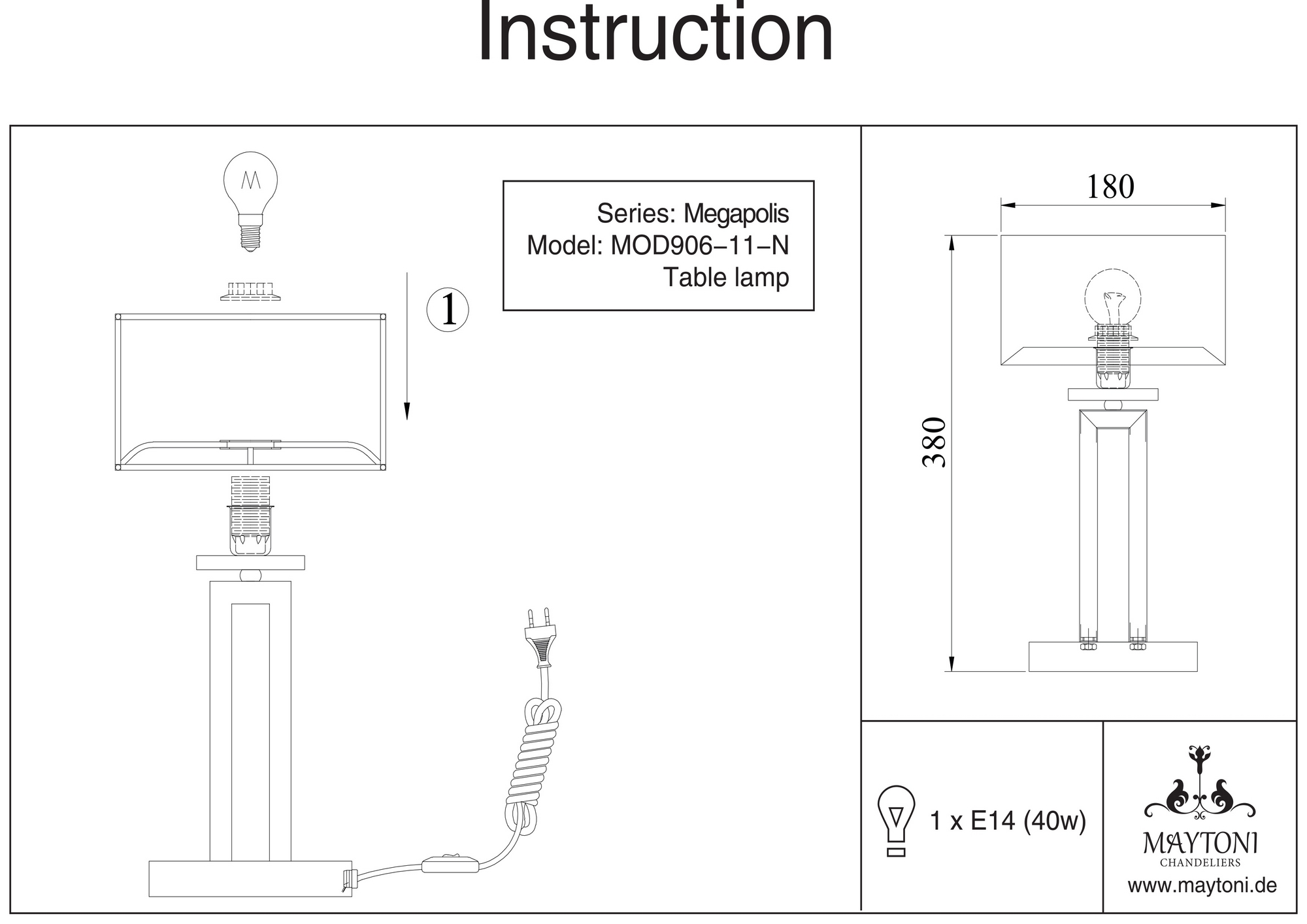 Instruction

Series: Megapolis
Model: MOD906-11-N
Table lamp

1

180

380

1 x E14 (40w)

MAYTONI
CHANDELIERS
www.maytoni.de