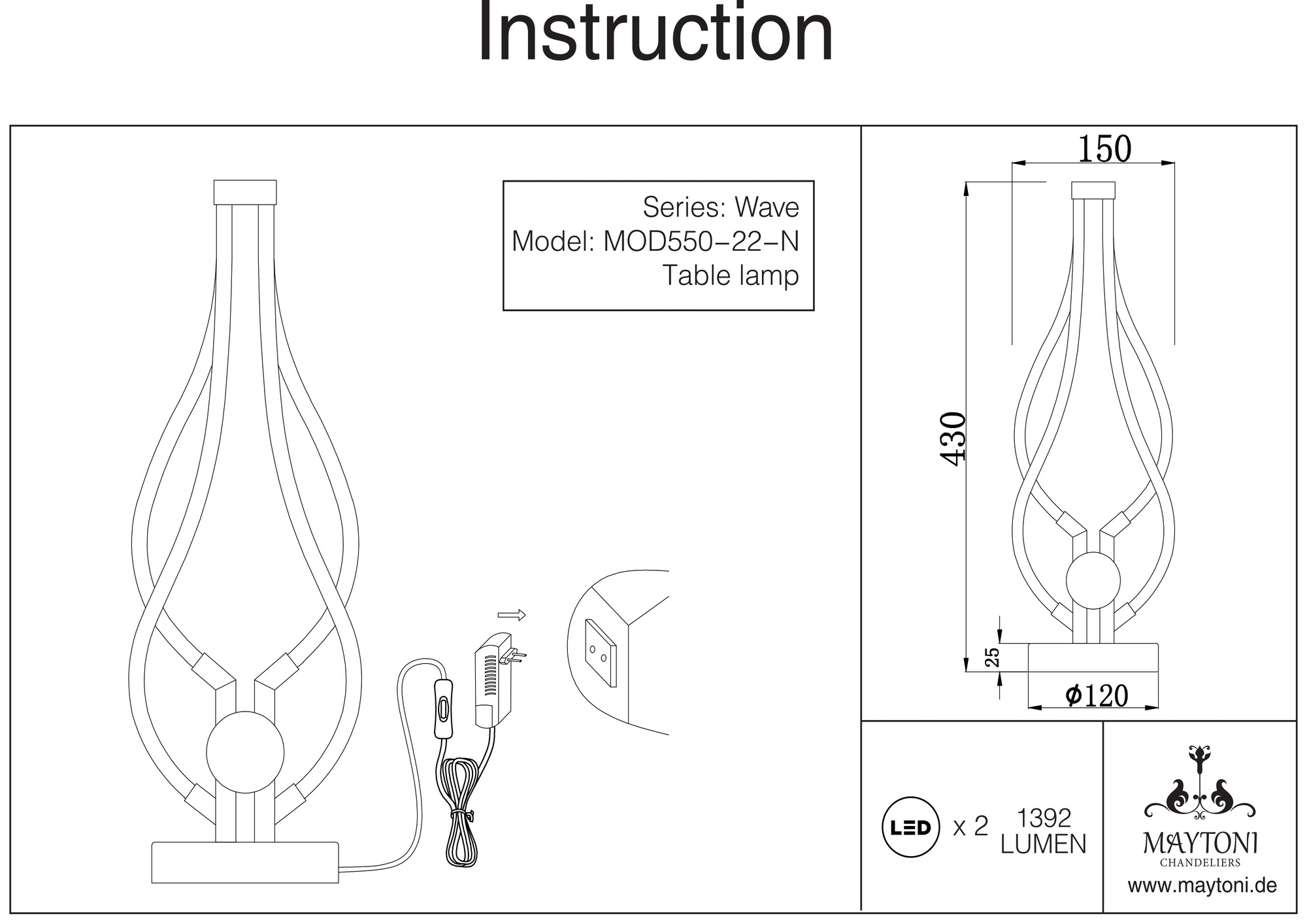 Instruction

Series: Wave
Model: MOD550-22-N
Table lamp

150

430

25

$\phi$120

LED x 2 1392 LUMEN

MAYTONI
CHANDELIERS
www.maytoni.de