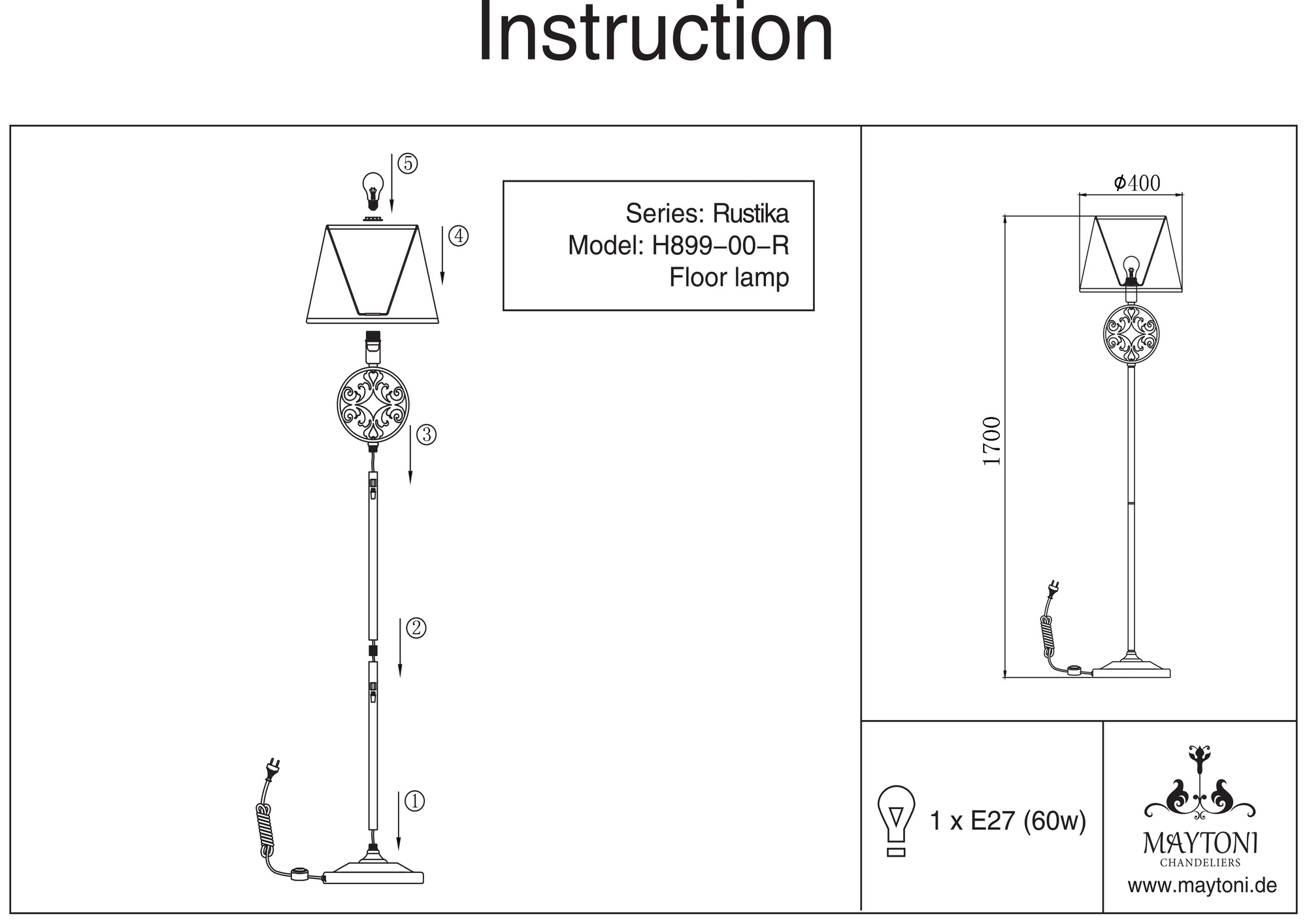 Instruction

⑤

④

③

②

①

Series: Rustika
Model: H899-00-R
Floor lamp

$\phi 400$

1700

1 x E27 (60w)

MAYTONI
CHANDELIERS
www.maytoni.de