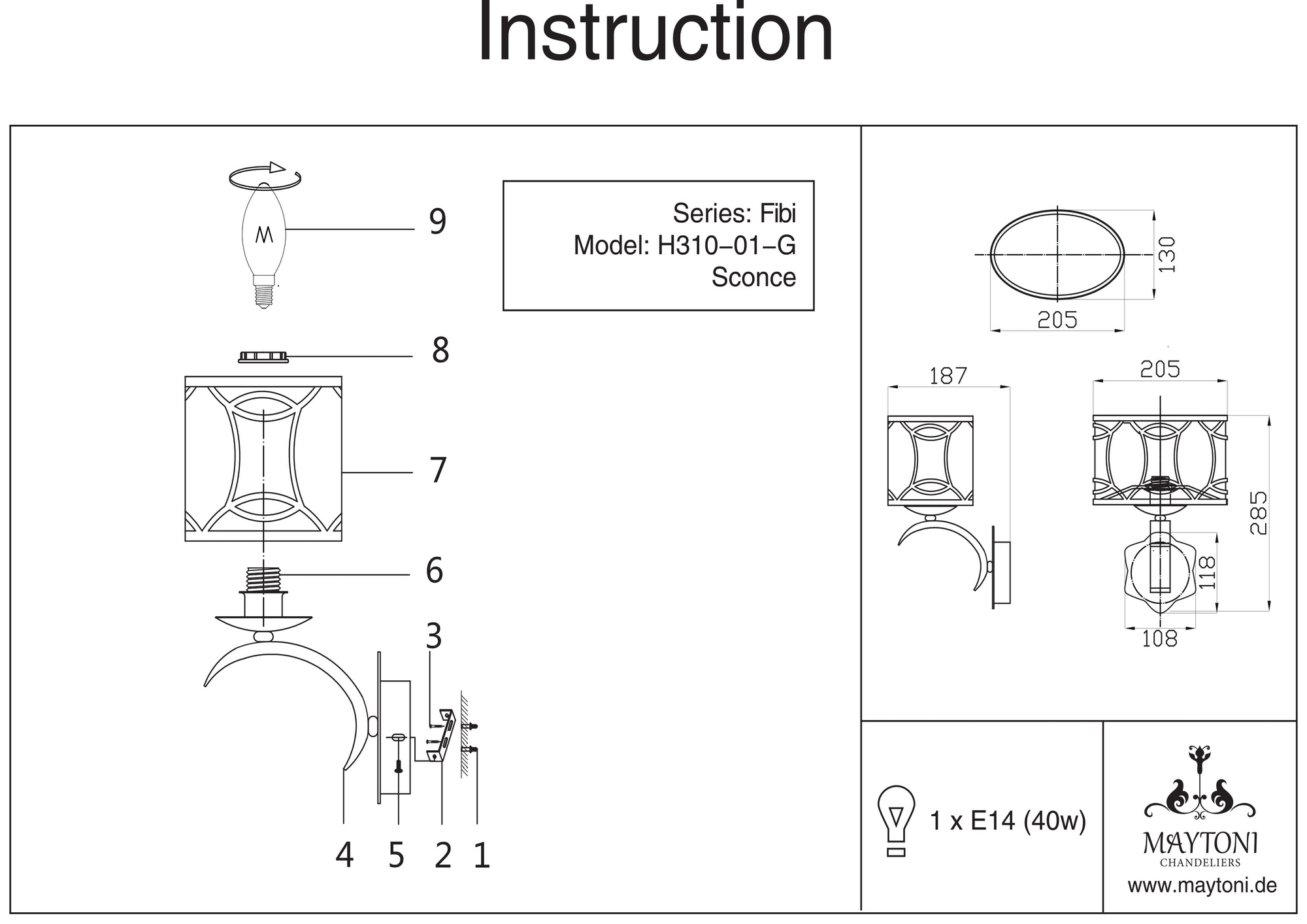 Instruction

9

8

7

6

3

4 5 2 1

Series: Fibi
Model: H310-01-G
Sconce

130

205

187

205

285

118

108

1 x E14 (40w)

MAYTONI
CHANDELIERS
www.maytoni.de