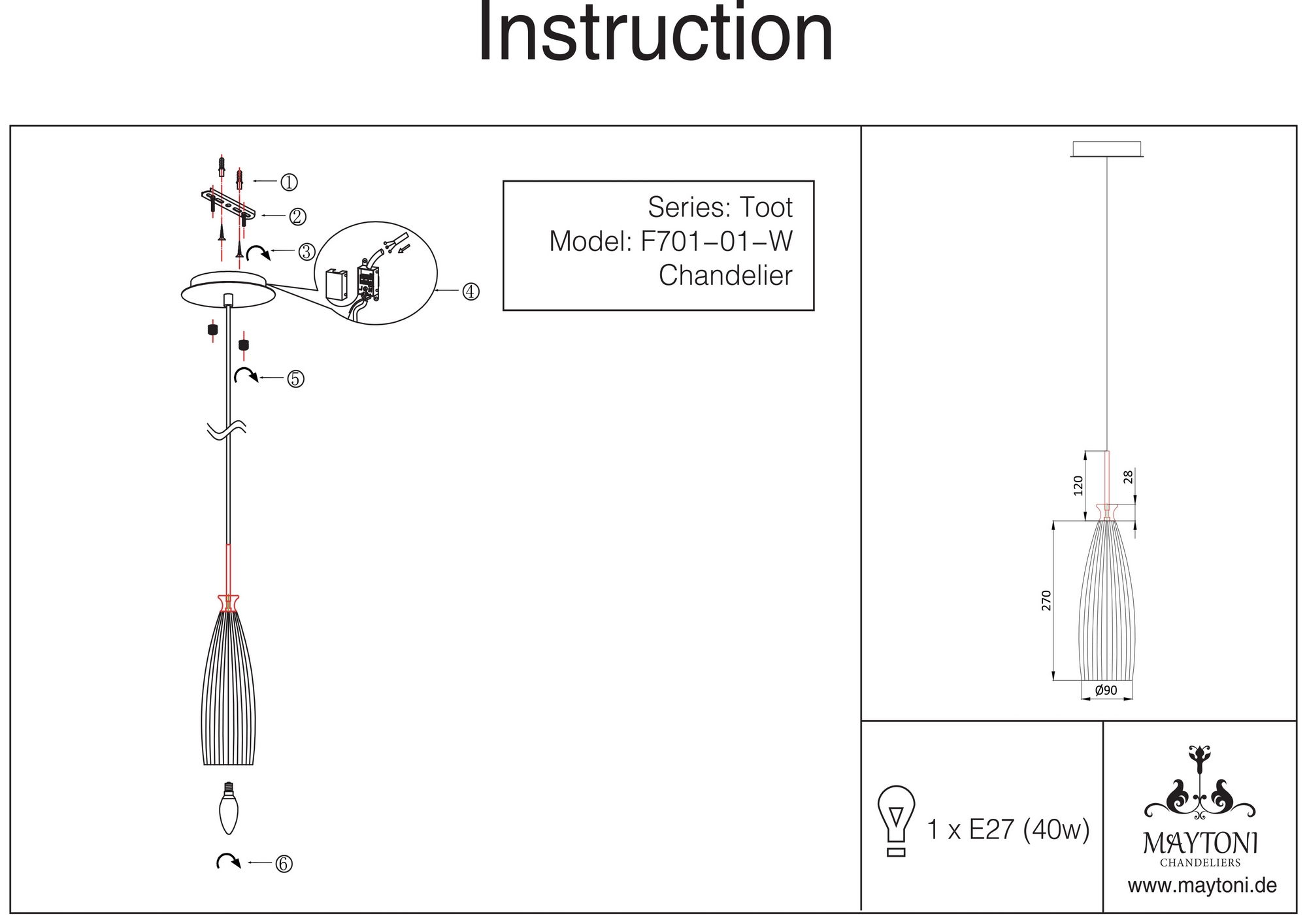 Instruction

①
②
③
④
⑤
⑥

Series: Toot
Model: F701-01-W
Chandelier

120
28
270
Ø90

1 x E27 (40w)

MAYTONI
CHANDELIERS
www.maytoni.de