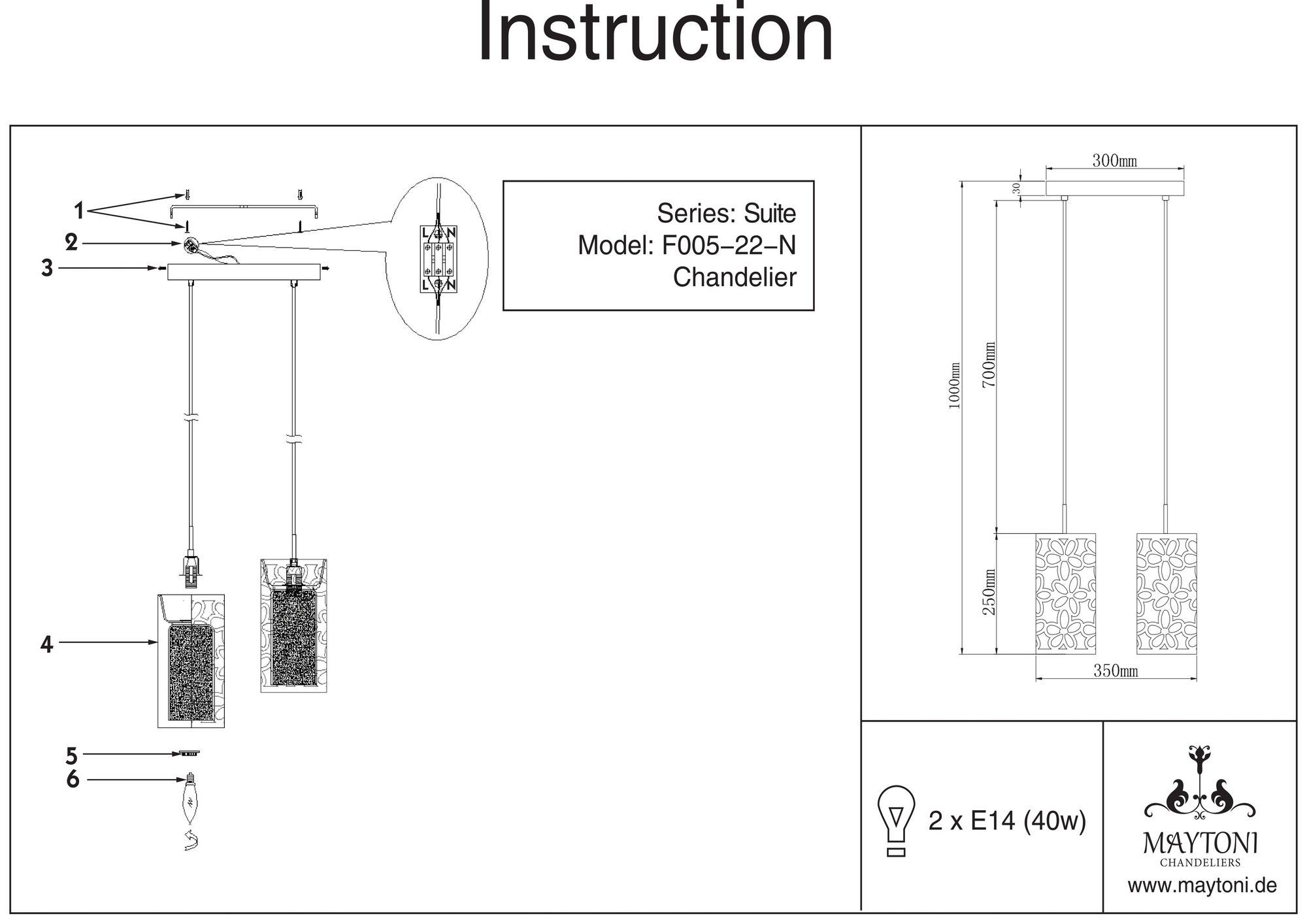 Instruction

1
2
3
4
5
6

L N
L N

Series: Suite
Model: F005-22-N
Chandelier

300mm
30
1000mm
700mm
250mm
350mm

2 x E14 (40w)

MAYTONI
CHANDELIERS
www.maytoni.de