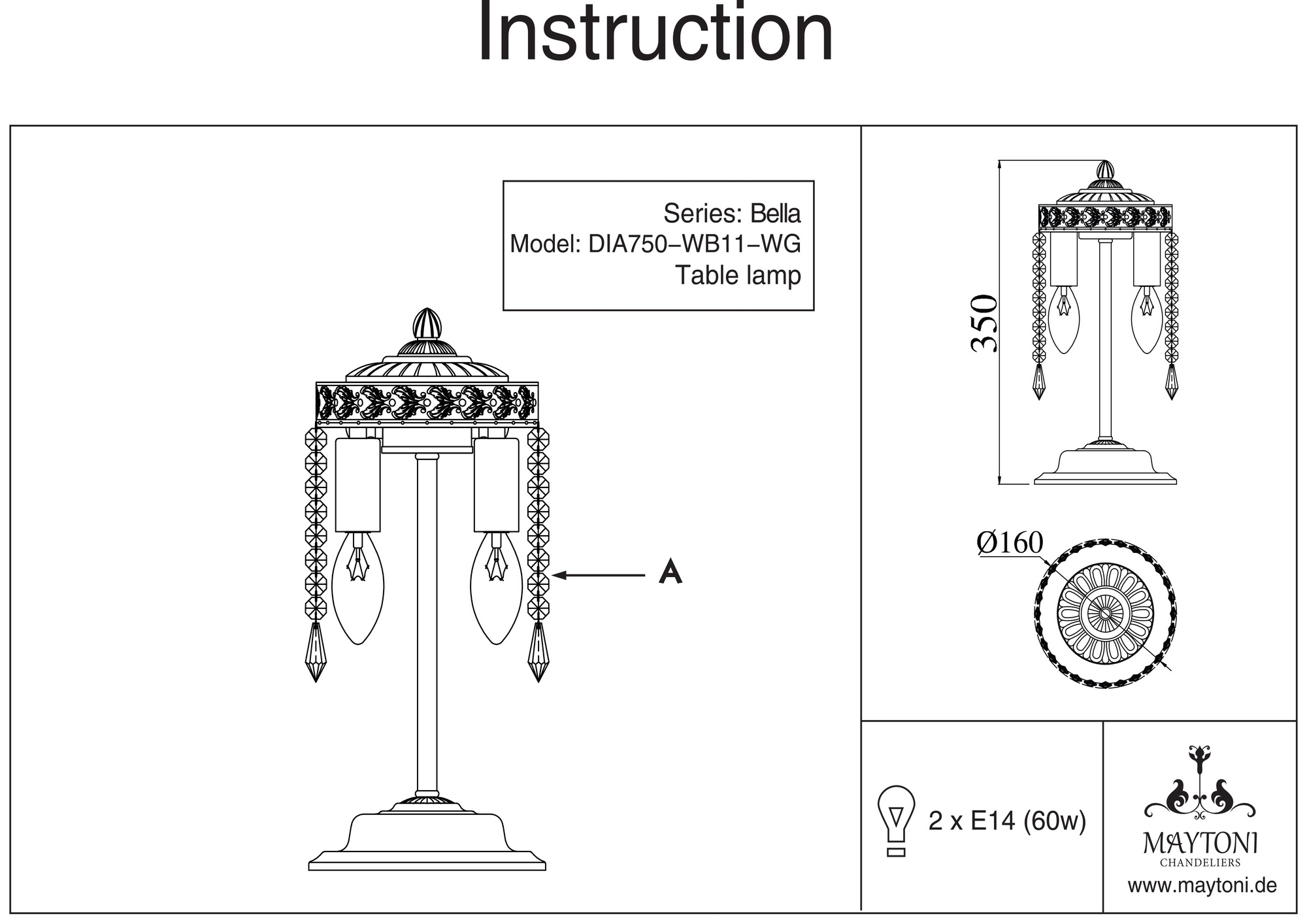 Instruction

Series: Bella
Model: DIA750–WB11–WG
Table lamp

A

350

Ø160

2 x E14 (60w)

MAYTONI
CHANDELIERS
www.maytoni.de