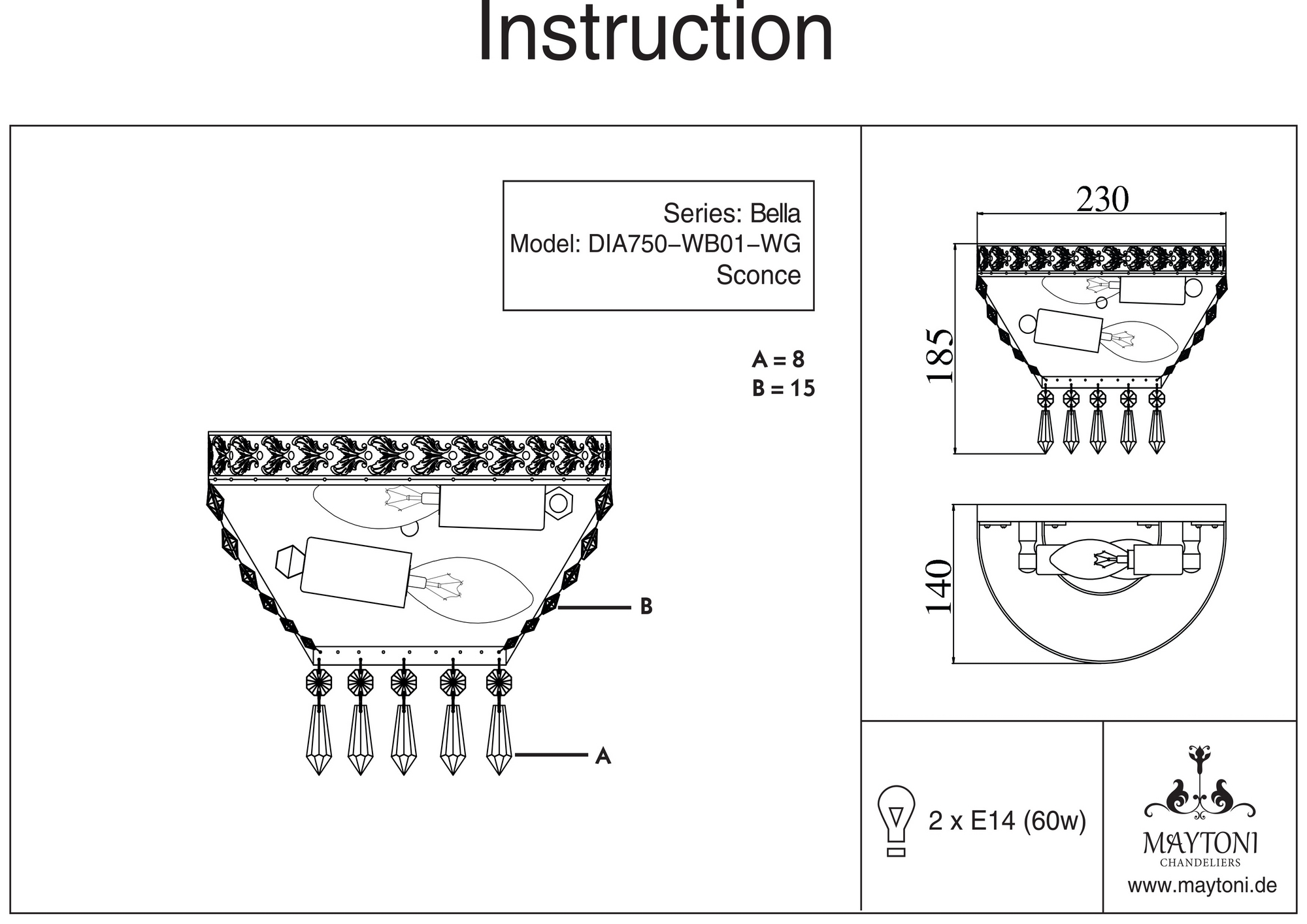 Instruction

Series: Bella
Model: DIA750–WB01–WG
Sconce

A = 8
B = 15

B

A

230

185

140

2 x E14 (60w)

MAYTONI
CHANDELIERS
www.maytoni.de