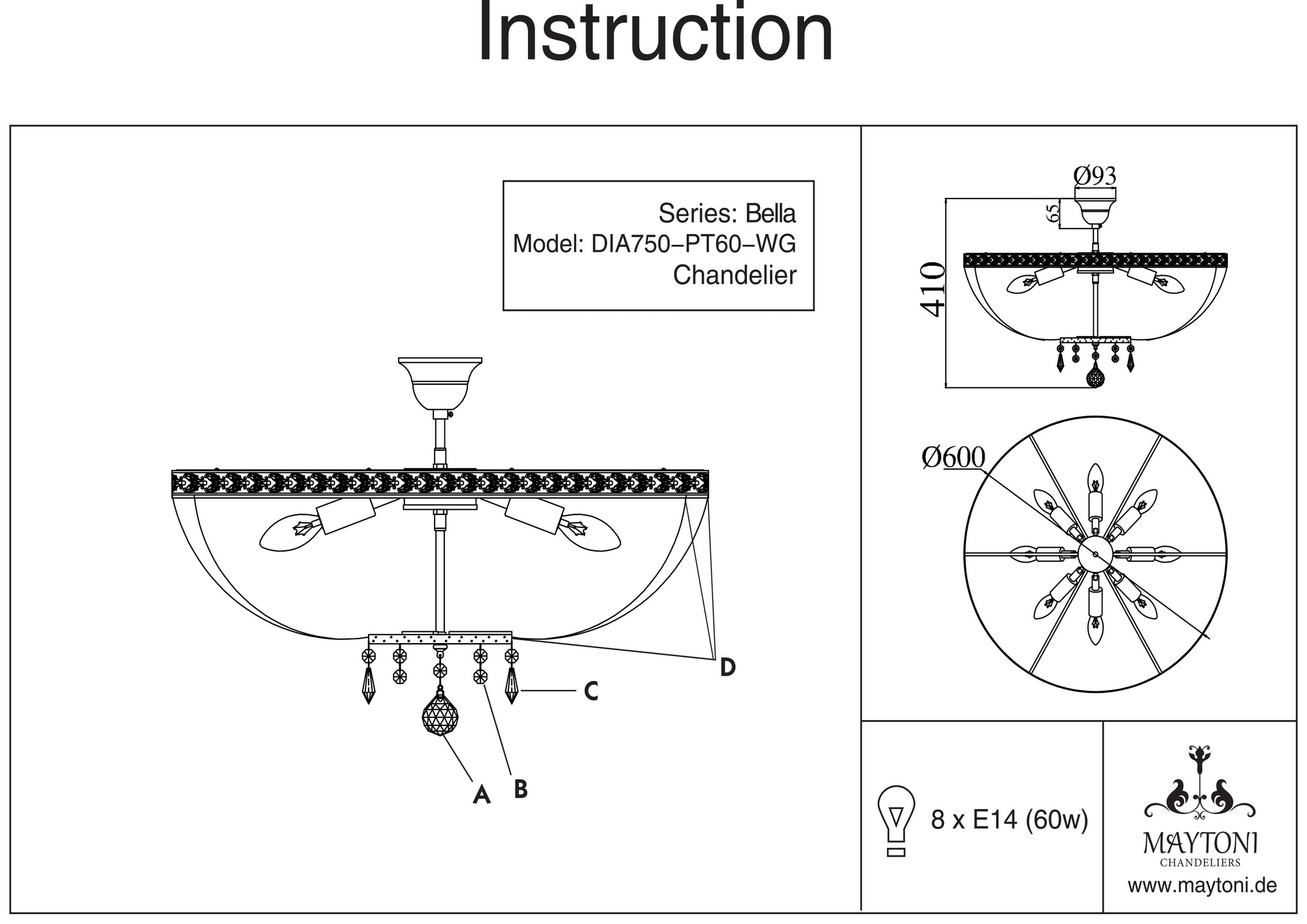 Instruction

Series: Bella
Model: DIA750–PT60–WG
Chandelier

D

C

A B

Ø93

65

410

Ø600

8 x E14 (60w)

MAYTONI
CHANDELIERS
www.maytoni.de